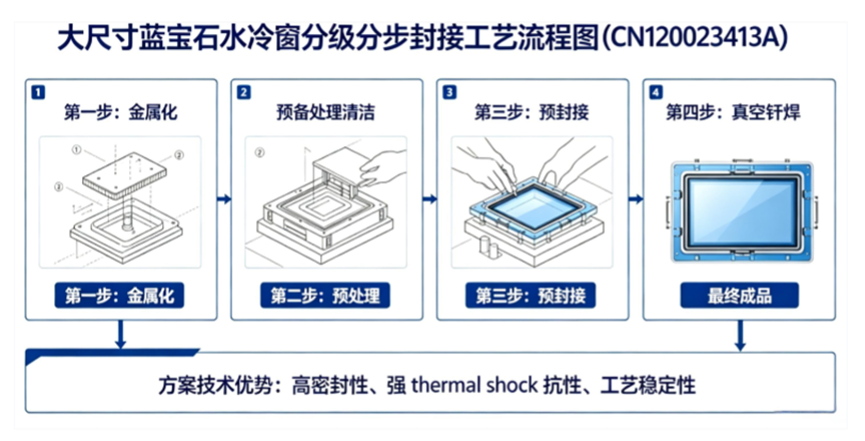 大尺寸蓝宝石水冷窗分级分步封接工艺流程图(CN120023413A)

1
第一步：金属化
①
②
③
第一步：金属化

2
预备处理清洁
②
第二步：预处理

3
第三步：预封接
第三步：预封接

4
第四步：真空钎焊
最终成品

方案技术优势：高密封性、强 thermal shock 抗性、工艺稳定性