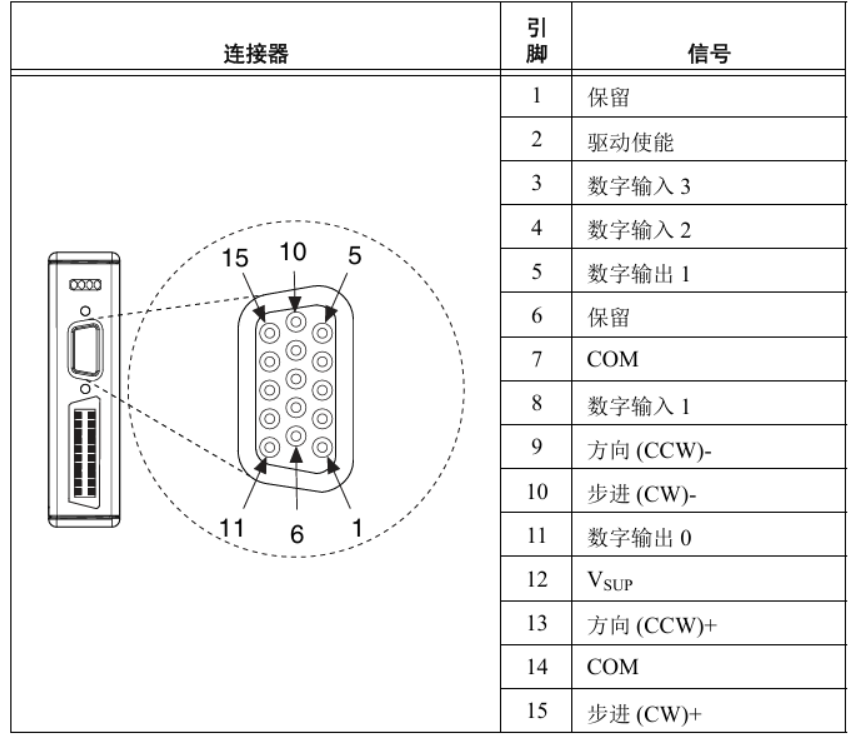 | 连接器 | 引脚 | 信号 |
|---|---|---|
| 15 10 5 11 6 1 | 1 | 保留 |
| | 2 | 驱动使能 |
| | 3 | 数字输入 3 |
| | 4 | 数字输入 2 |
| | 5 | 数字输出 1 |
| | 6 | 保留 |
| | 7 | COM |
| | 8 | 数字输入 1 |
| | 9 | 方向 (CCW)- |
| | 10 | 步进 (CW)- |
| | 11 | 数字输出 0 |
| | 12 | $V_{SUP}$ |
| | 13 | 方向 (CCW)+ |
| | 14 | COM |
| | 15 | 步进 (CW)+ |