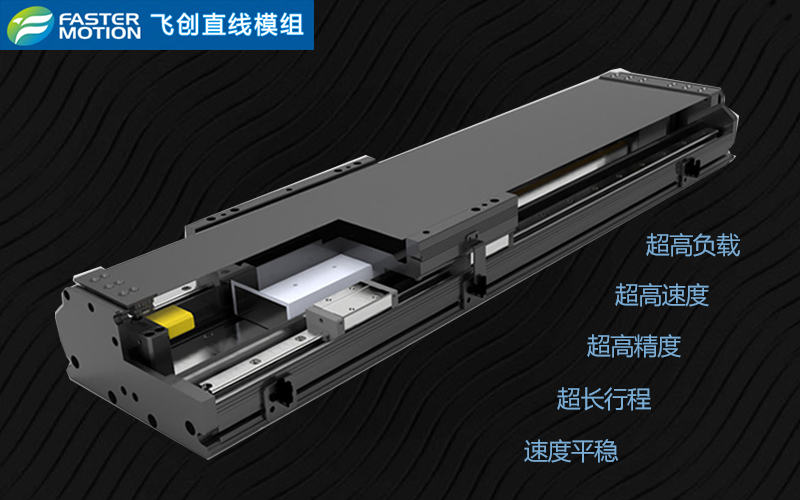 FASTER MOTION 飞创直线模组

超高负载

超高速度

超高精度

超长行程

速度平稳