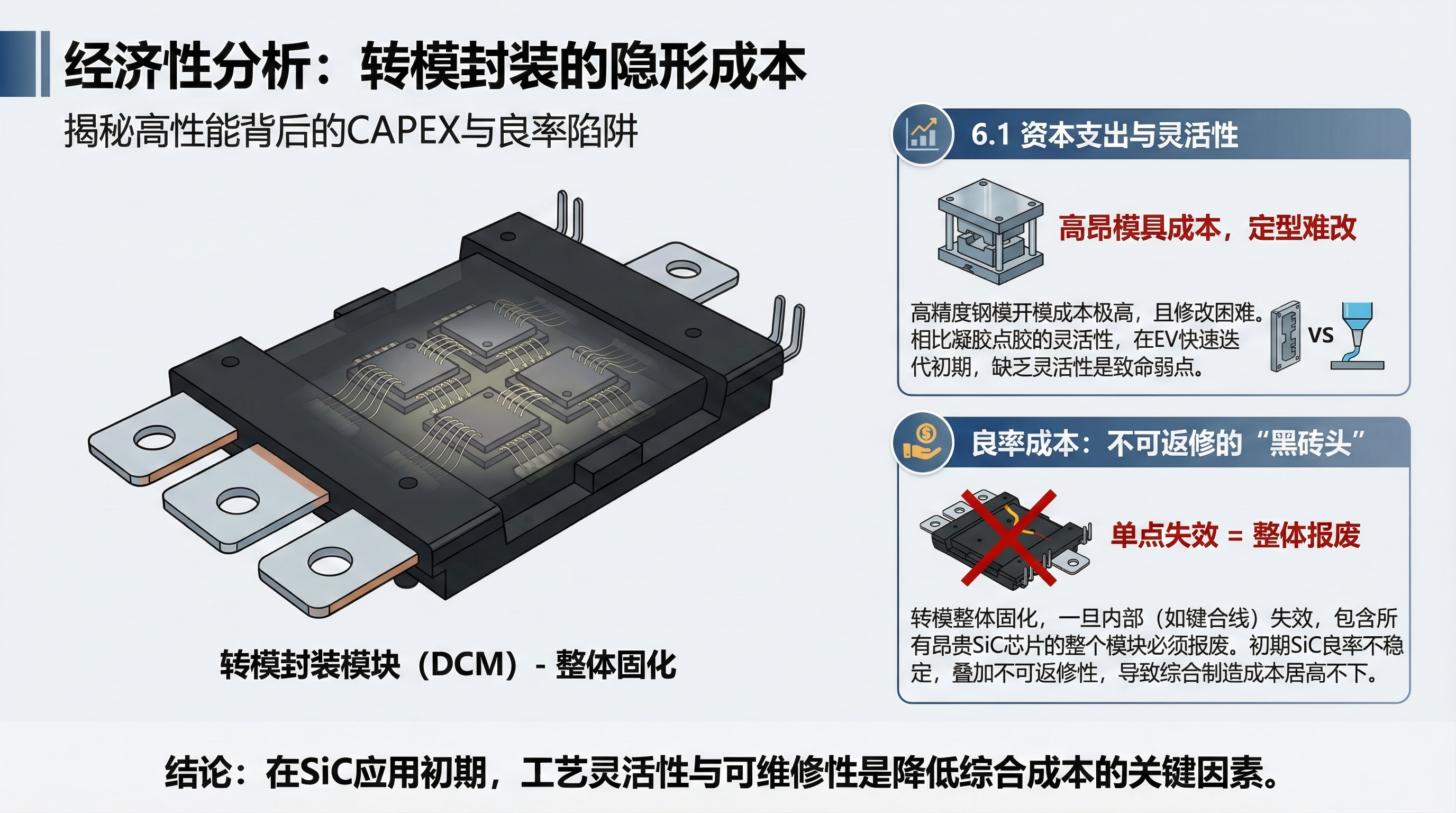 经济性分析：转模封装的隐形成本

揭秘高性能背后的CAPEX与良率陷阱

转模封装模块（DCM）- 整体固化

6.1 资本支出与灵活性

高昂模具成本，定型难改

高精度钢模开模成本极高，且修改困难。相比凝胶点胶的灵活性，在EV快速迭代初期，缺乏灵活性是致命弱点。

VS

良率成本：不可返修的“黑砖头”

单点失效 = 整体报废

转模整体固化，一旦内部（如键合线）失效，包含所有昂贵SiC芯片的整个模块必须报废。初期SiC良率不稳定，叠加不可返修性，导致综合制造成本居高不下。

结论：在SiC应用初期，工艺灵活性与可维修性是降低综合成本的关键因素。