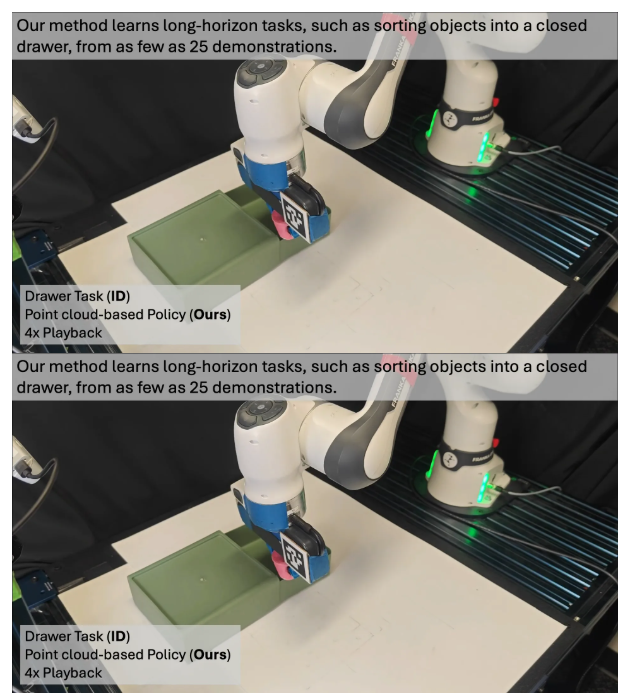 Our method learns long-horizon tasks, such as sorting objects into a closed drawer, from as few as 25 demonstrations.

Drawer Task (ID)
Point cloud-based Policy (Ours)
4x Playback

Our method learns long-horizon tasks, such as sorting objects into a closed drawer, from as few as 25 demonstrations.

Drawer Task (ID)
Point cloud-based Policy (Ours)
4x Playback