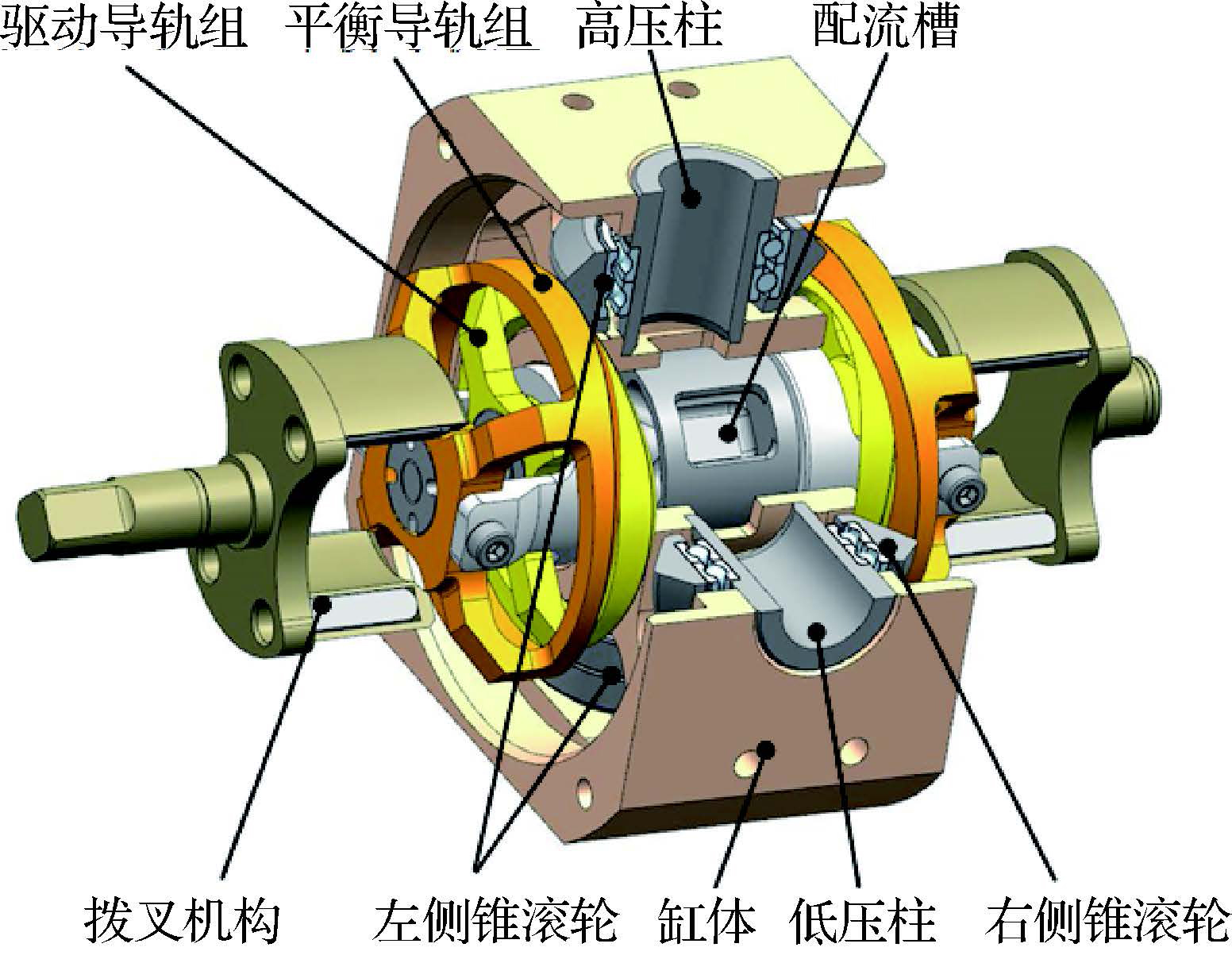 驱动导轨组 平衡导轨组 高压柱 配流槽

拨叉机构 左侧锥滚轮 缸体 低压柱 右侧锥滚轮