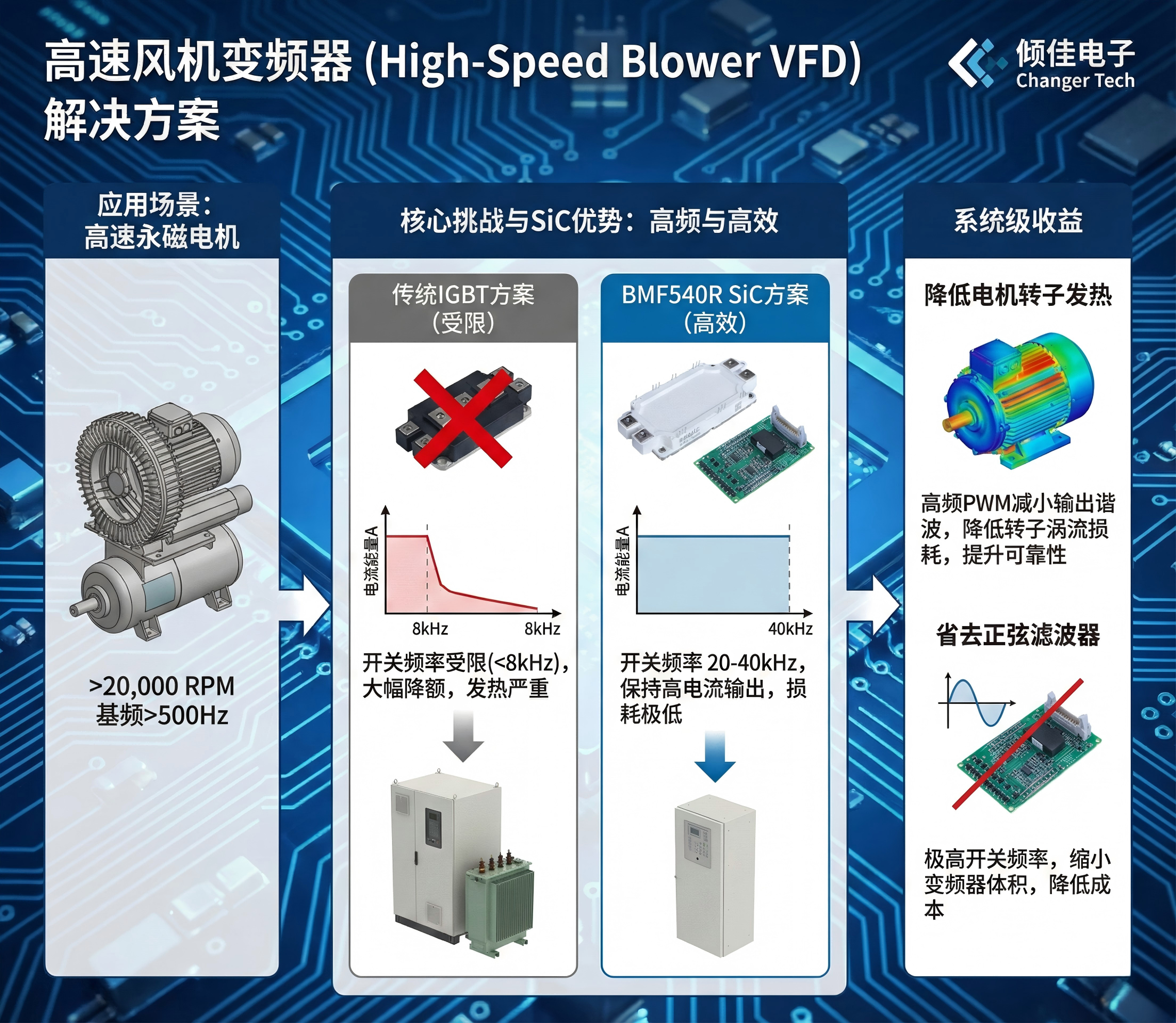 高速风机变频器 (High-Speed Blower VFD) 解决方案

倾佳电子
Changer Tech

应用场景：
高速永磁电机

>20,000 RPM
基频>500Hz

核心挑战与SiC优势：高频与高效

传统IGBT方案
(受限)

电流能量A

8kHz

8kHz

开关频率受限(<8kHz)，大幅降额，发热严重

BMF540R SiC方案
(高效)

电流能量A

40kHz

开关频率 20-40kHz，保持高电流输出，损耗极低

系统级收益

降低电机转子发热

高频PWM减小输出谐波，降低转子涡流损耗，提升可靠性

省去正弦滤波器

极高开关频率，缩小变频器体积，降低成本