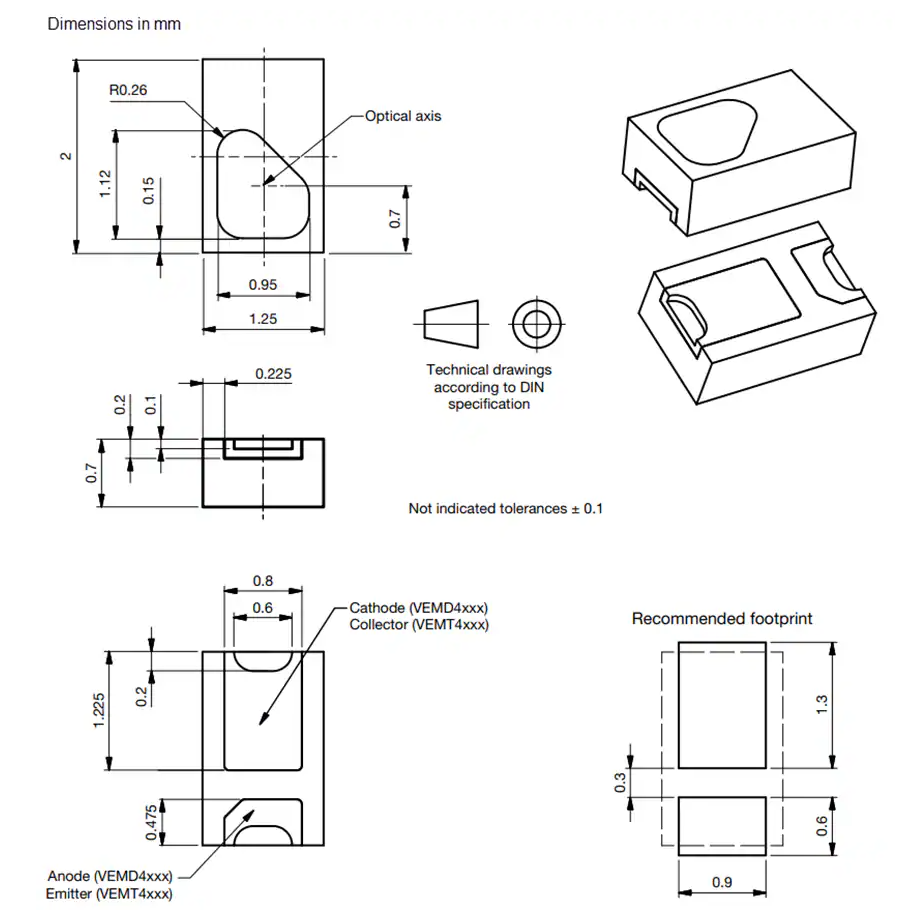 Dimensions in mm

R0.26

Optical axis

2

1.12

0.15

0.7

0.95

1.25

Technical drawings according to DIN specification

0.225

0.2

0.1

0.7

Not indicated tolerances ± 0.1

0.8

0.6

Cathode (VEMD4xxx)
Collector (VEMT4xxx)

1.225

0.2

0.475

Anode (VEMD4xxx)
Emitter (VEMT4xxx)

Recommended footprint

1.3

0.3

0.6

0.9