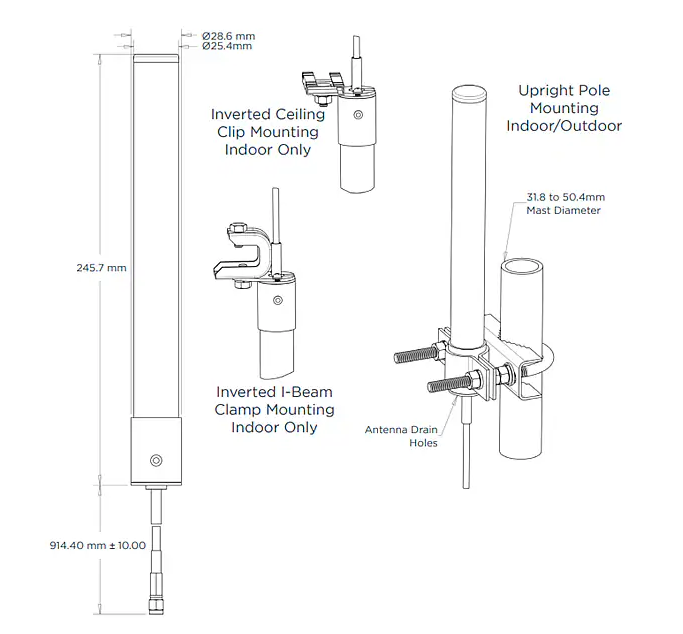 Ø28.6 mm
Ø25.4mm

245.7 mm

914.40 mm ± 10.00

Inverted Ceiling Clip Mounting Indoor Only

Inverted I-Beam Clamp Mounting Indoor Only

Upright Pole Mounting Indoor/Outdoor

31.8 to 50.4mm Mast Diameter

Antenna Drain Holes