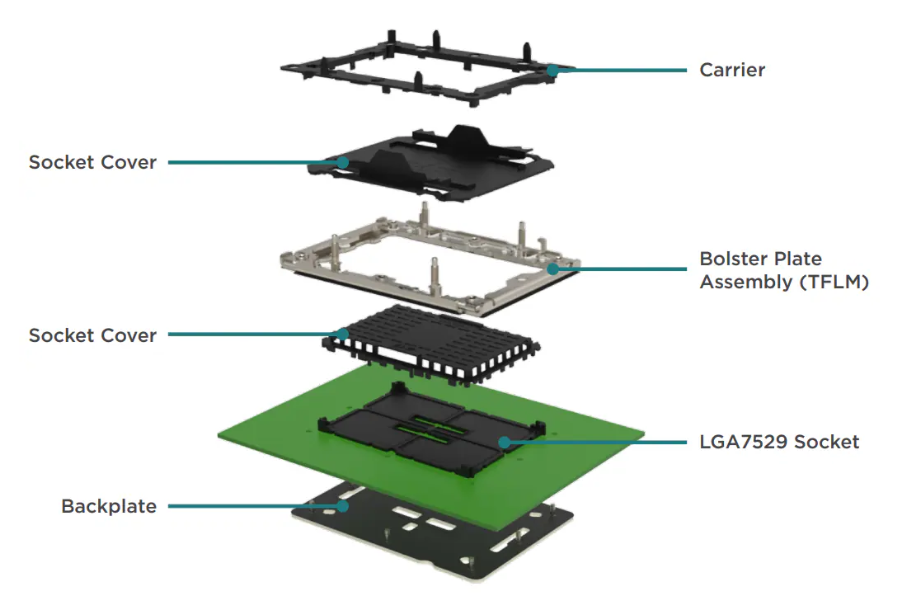 Carrier

Socket Cover

Bolster Plate Assembly (TFLM)

Socket Cover

LGA7529 Socket

Backplate