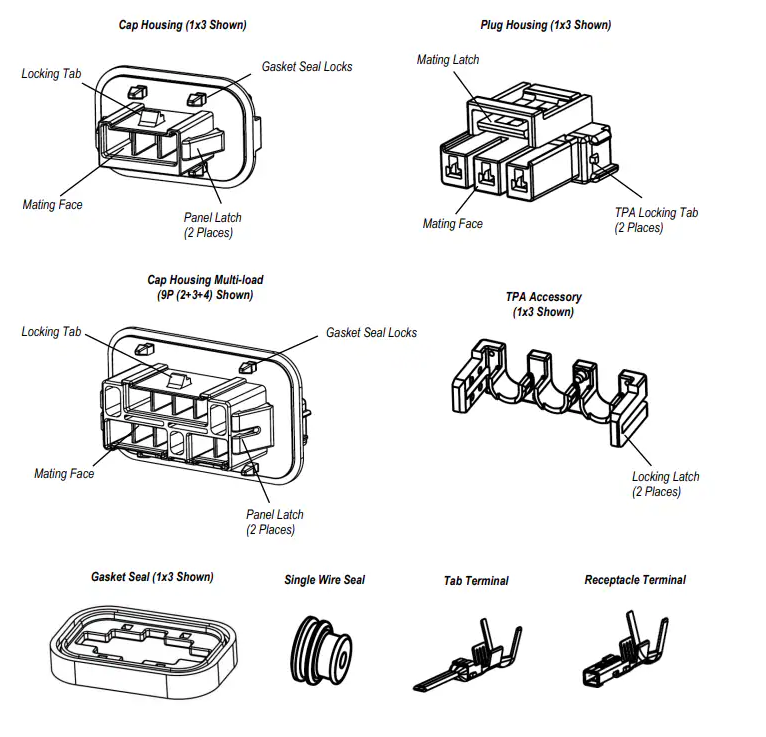 Cap Housing (1x3 Shown)

Locking Tab

Gasket Seal Locks

Mating Face

Panel Latch
(2 Places)

Plug Housing (1x3 Shown)

Mating Latch

Mating Face

TPA Locking Tab
(2 Places)

Cap Housing Multi-load
(9P (2+3+4) Shown)

Locking Tab

Gasket Seal Locks

Mating Face

Panel Latch
(2 Places)

TPA Accessory
(1x3 Shown)

Locking Latch
(2 Places)

Gasket Seal (1x3 Shown)

Single Wire Seal

Tab Terminal

Receptacle Terminal