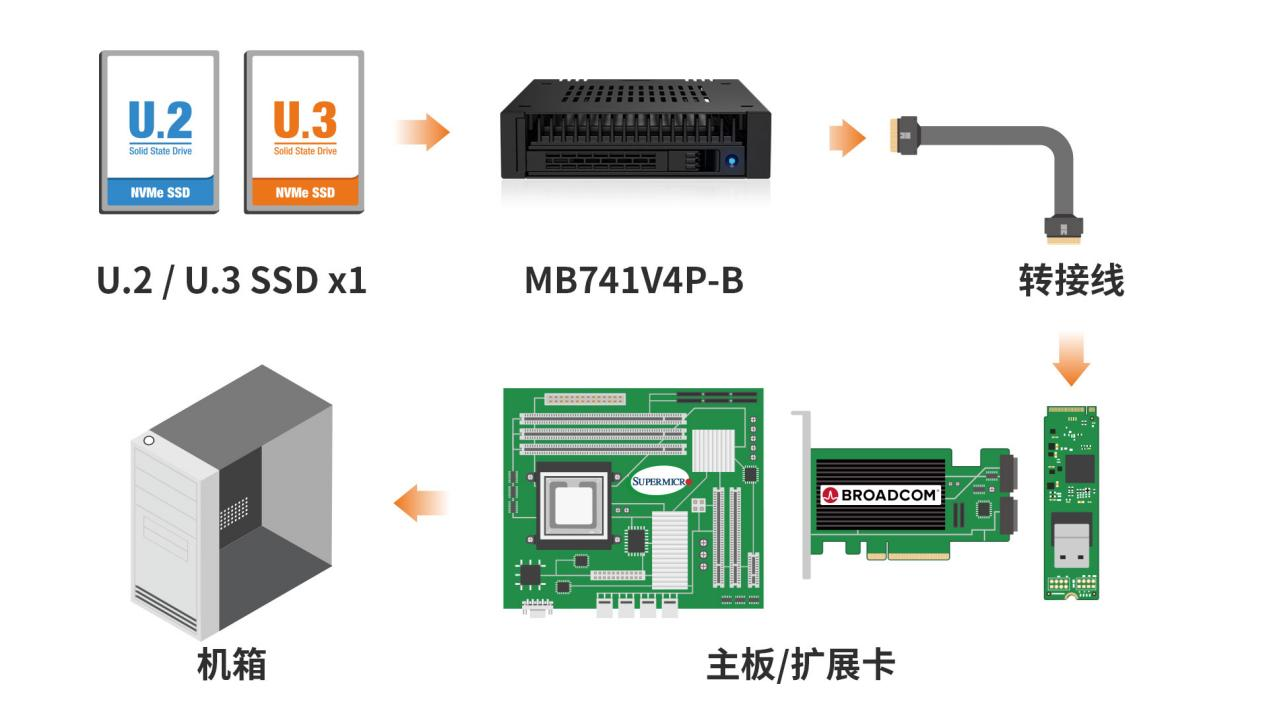 U.2
Solid State Drive
NVMe SSD

U.3
Solid State Drive
NVMe SSD

U.2 / U.3 SSD x1

MB741V4P-B

转接线

SUPERMICRO

BROADCOM

机箱

主板/扩展卡