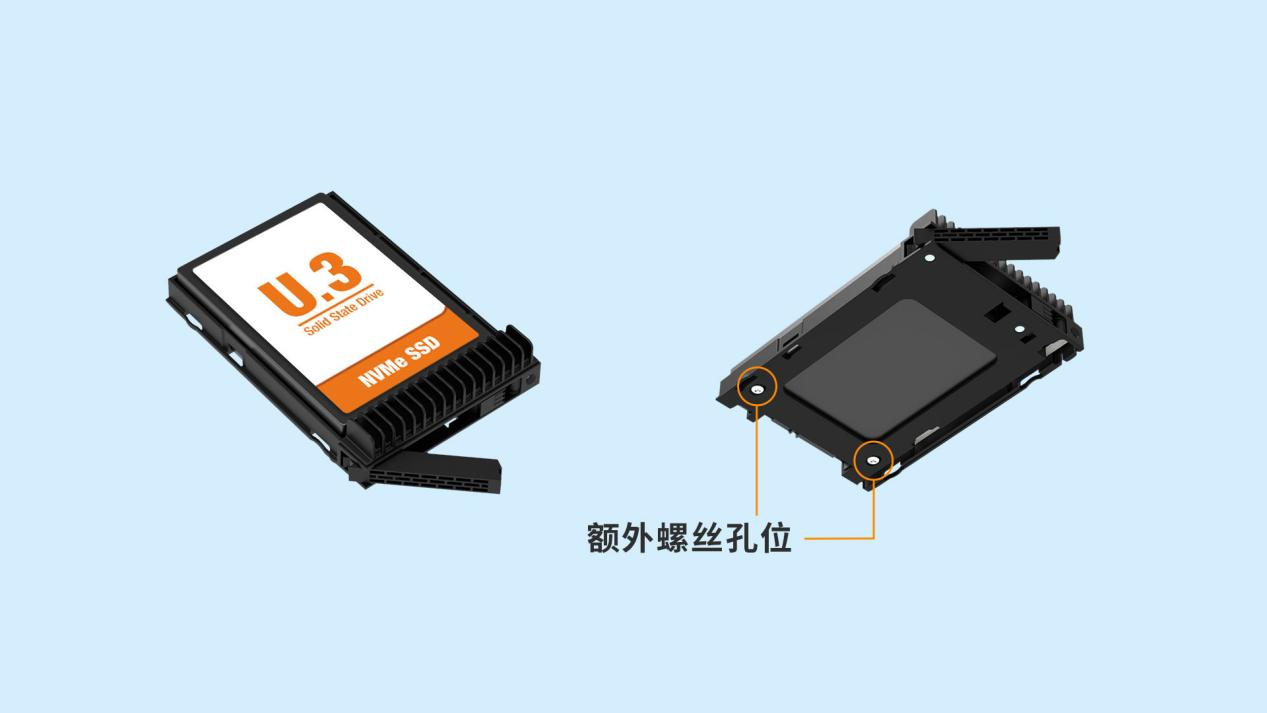 U.3
Solid State Drive
NVMe SSD

额外螺丝孔位