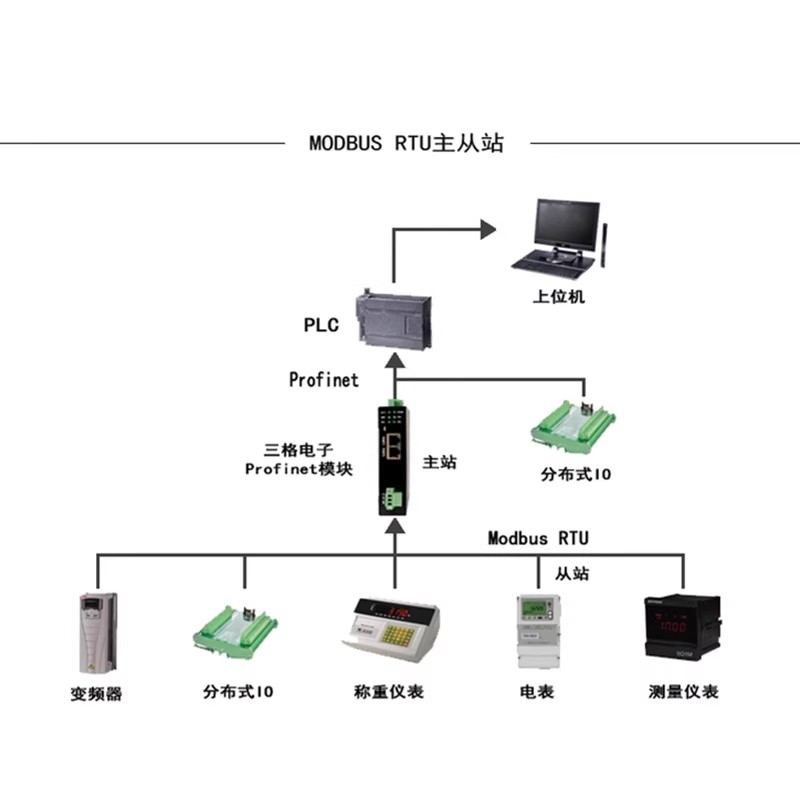 MODBUS RTU主从站

上位机

PLC

Profinet

三格电子
Profinet模块

主站

分布式IO

Modbus RTU

从站

变频器

分布式IO

称重仪表

电表

测量仪表