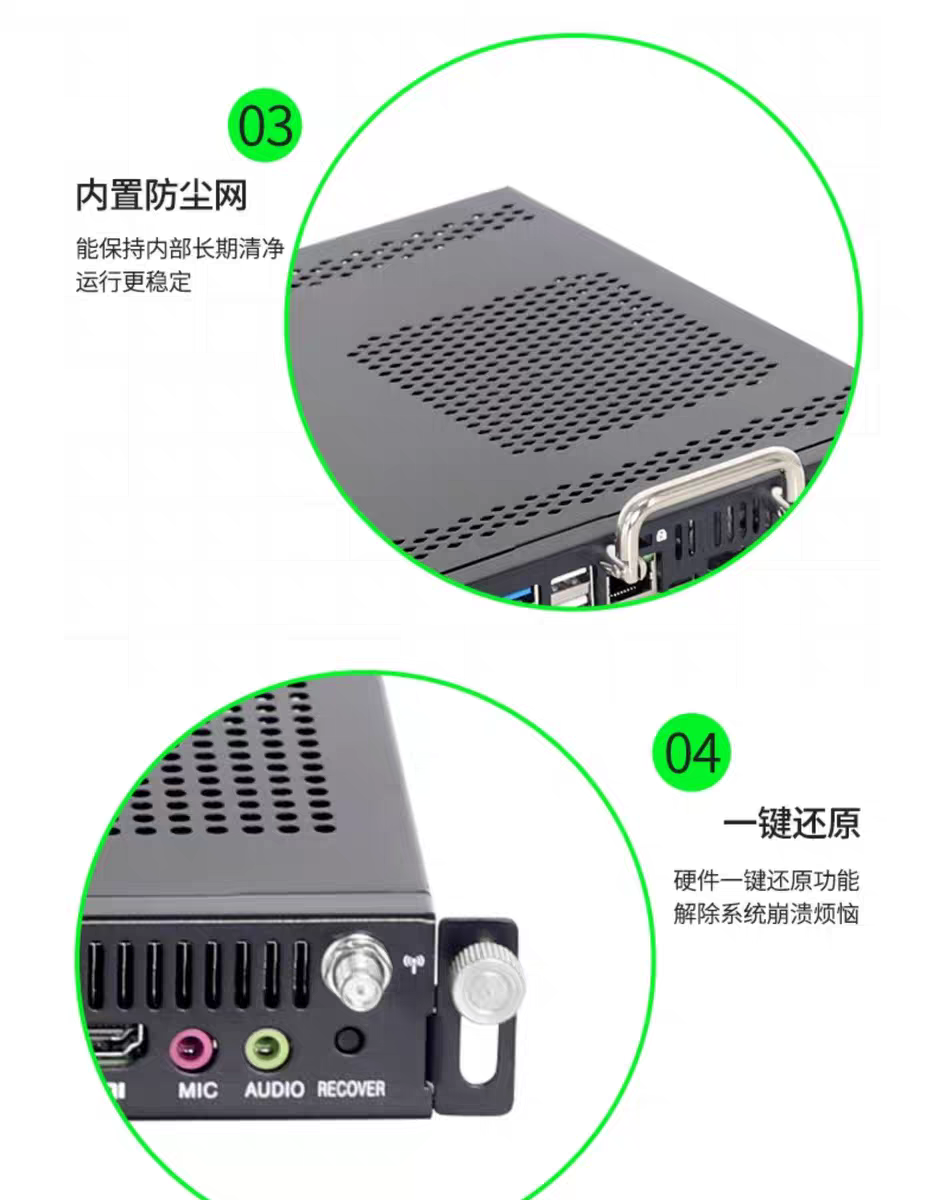 03

内置防尘网

能保持内部长期清净
运行更稳定

04

一键还原

硬件一键还原功能
解除系统崩溃烦恼

MIC AUDIO RECOVER