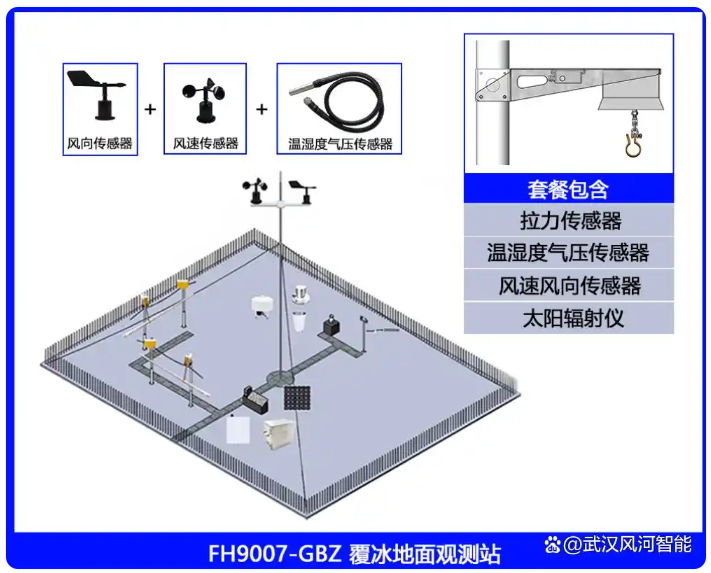 风向传感器 + 风速传感器 + 温湿度气压传感器

套餐包含
拉力传感器
温湿度气压传感器
风速风向传感器
太阳辐射仪

FH9007-GBZ 覆冰地面观测站

@武汉风河智能