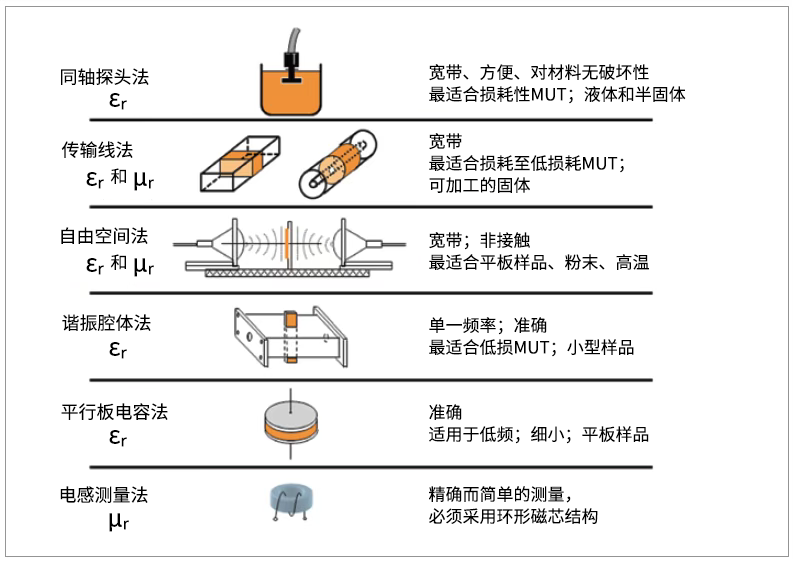 同轴探头法
$\varepsilon_r$

宽带、方便、对材料无破坏性
最适合损耗性MUT；液体和半固体

传输线法
$\varepsilon_r$ 和 $\mu_r$

宽带
最适合损耗至低损耗MUT；
可加工的固体

自由空间法
$\varepsilon_r$ 和 $\mu_r$

宽带；非接触
最适合平板样品、粉末、高温

谐振腔体法
$\varepsilon_r$

单一频率；准确
最适合低损MUT；小型样品

平行板电容法
$\varepsilon_r$

准确
适用于低频；细小；平板样品

电感测量法
$\mu_r$

精确而简单的测量，
必须采用环形磁芯结构