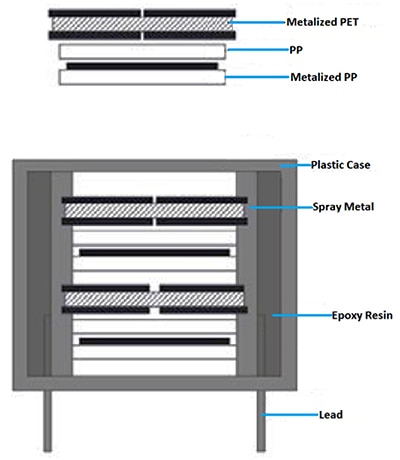 Metalized PET
PP
Metalized PP
Plastic Case
Spray Metal
Epoxy Resin
Lead