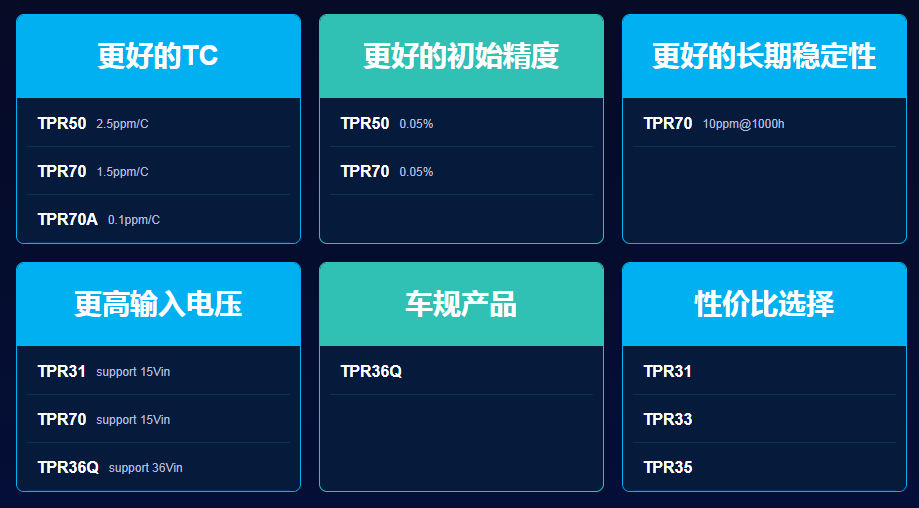 更好的TC

TPR50 2.5ppm/C

TPR70 1.5ppm/C

TPR70A 0.1ppm/C

更好的初始精度

TPR50 0.05%

TPR70 0.05%

更好的长期稳定性

TPR70 10ppm@1000h

更高输入电压

TPR31 support 15Vin

TPR70 support 15Vin

TPR36Q support 36Vin

车规产品

TPR36Q

性价比选择

TPR31

TPR33

TPR35