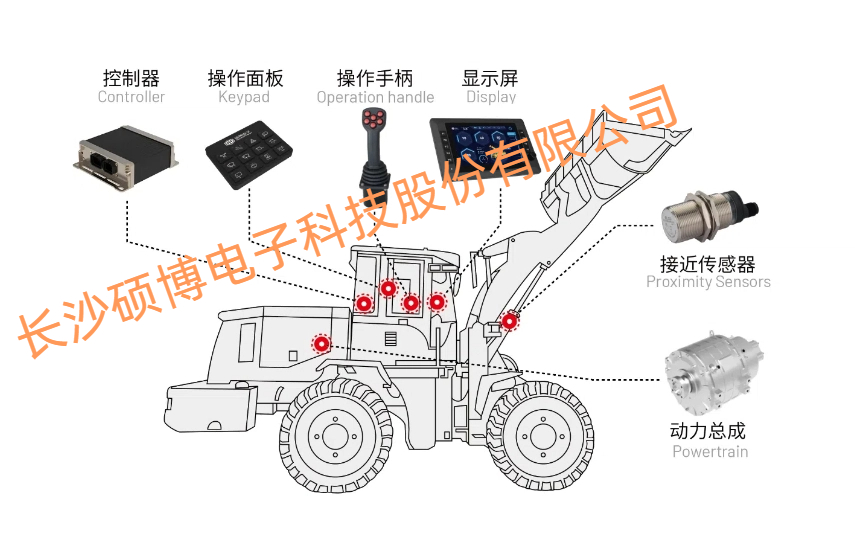 控制器
Controller

操作面板
Keypad

操作手柄
Operation handle

显示屏
Display

长沙硕博电子科技股份有限公司

接近传感器
Proximity Sensors

动力总成
Powertrain