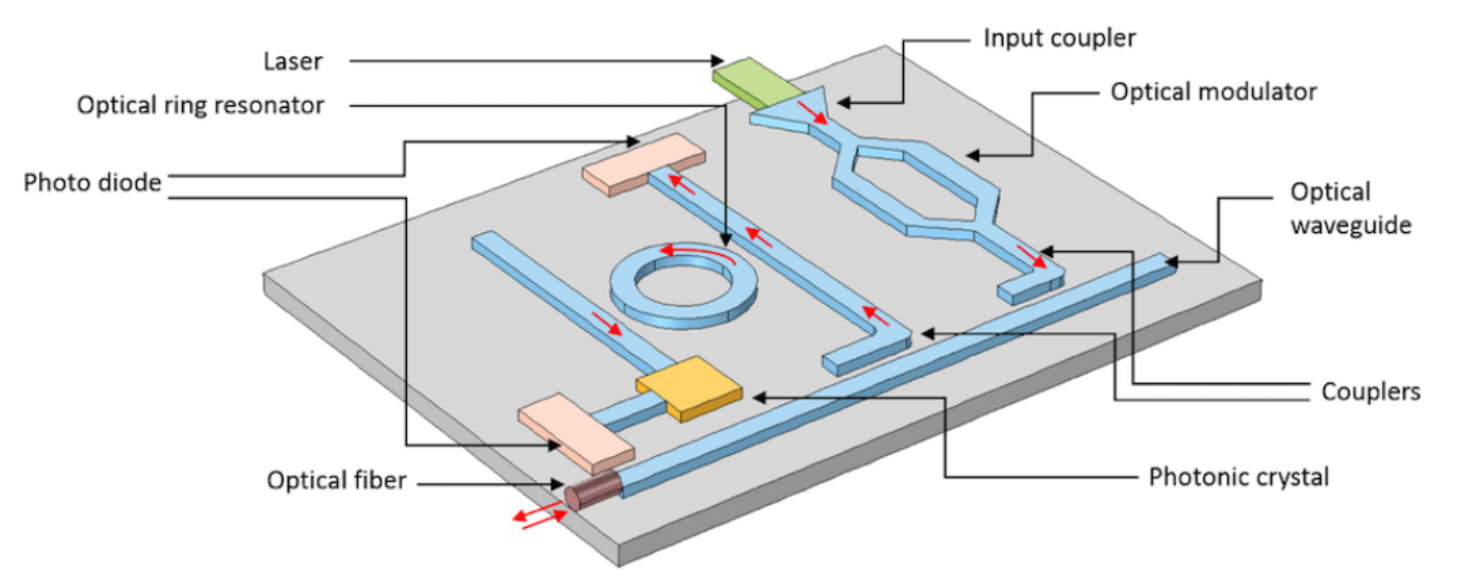 Laser
Optical ring resonator
Photo diode
Optical fiber
Input coupler
Optical modulator
Optical waveguide
Couplers
Photonic crystal