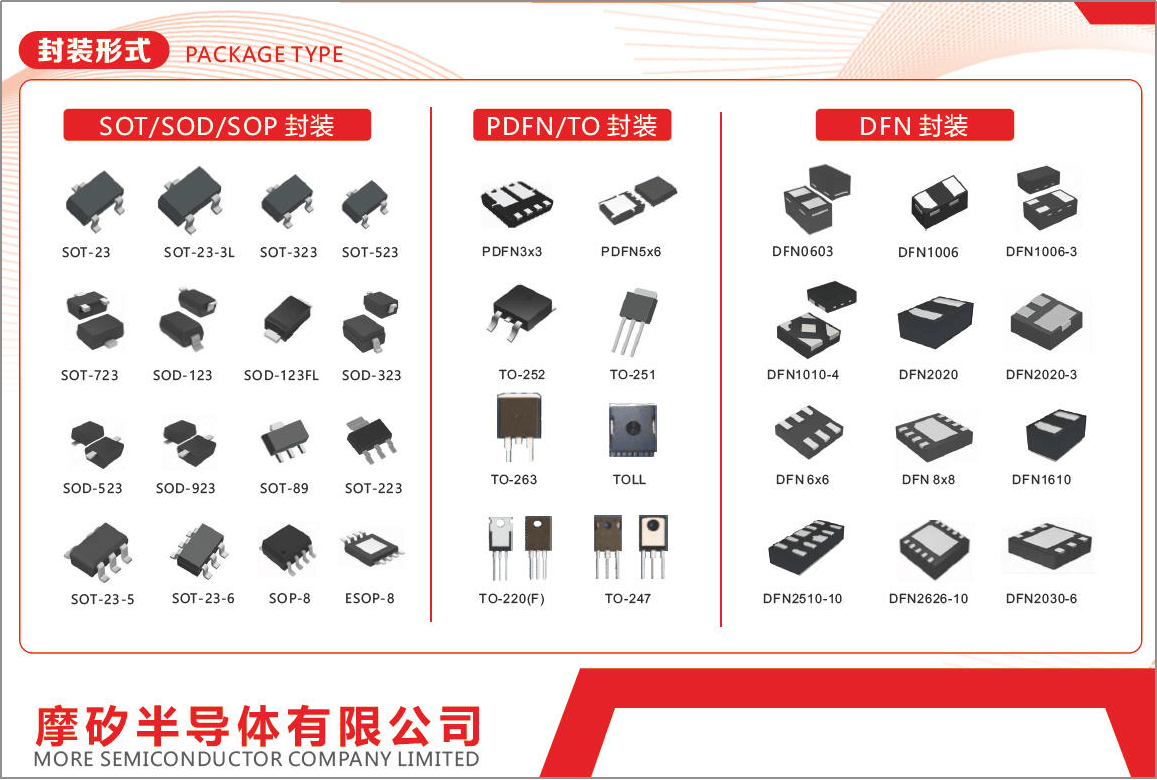 封装形式 PACKAGE TYPE

SOT/SOD/SOP 封装

SOT-23 SOT-23-3L SOT-323 SOT-523

SOT-723 SOD-123 SOD-123FL SOD-323

SOD-523 SOD-923 SOT-89 SOT-223

SOT-23-5 SOT-23-6 SOP-8 ESOP-8

PDFN/TO 封装

PDFN3x3 PDFN5x6

TO-252 TO-251

TO-263 TOLL

TO-220(F) TO-247

DFN 封装

DFN0603 DFN1006 DFN1006-3

DFN1010-4 DFN2020 DFN2020-3

DFN 6x6 DFN 8x8 DFN1610

DFN2510-10 DFN2626-10 DFN2030-6

摩矽半导体有限公司
MORE SEMICONDUCTOR COMPANY LIMITED