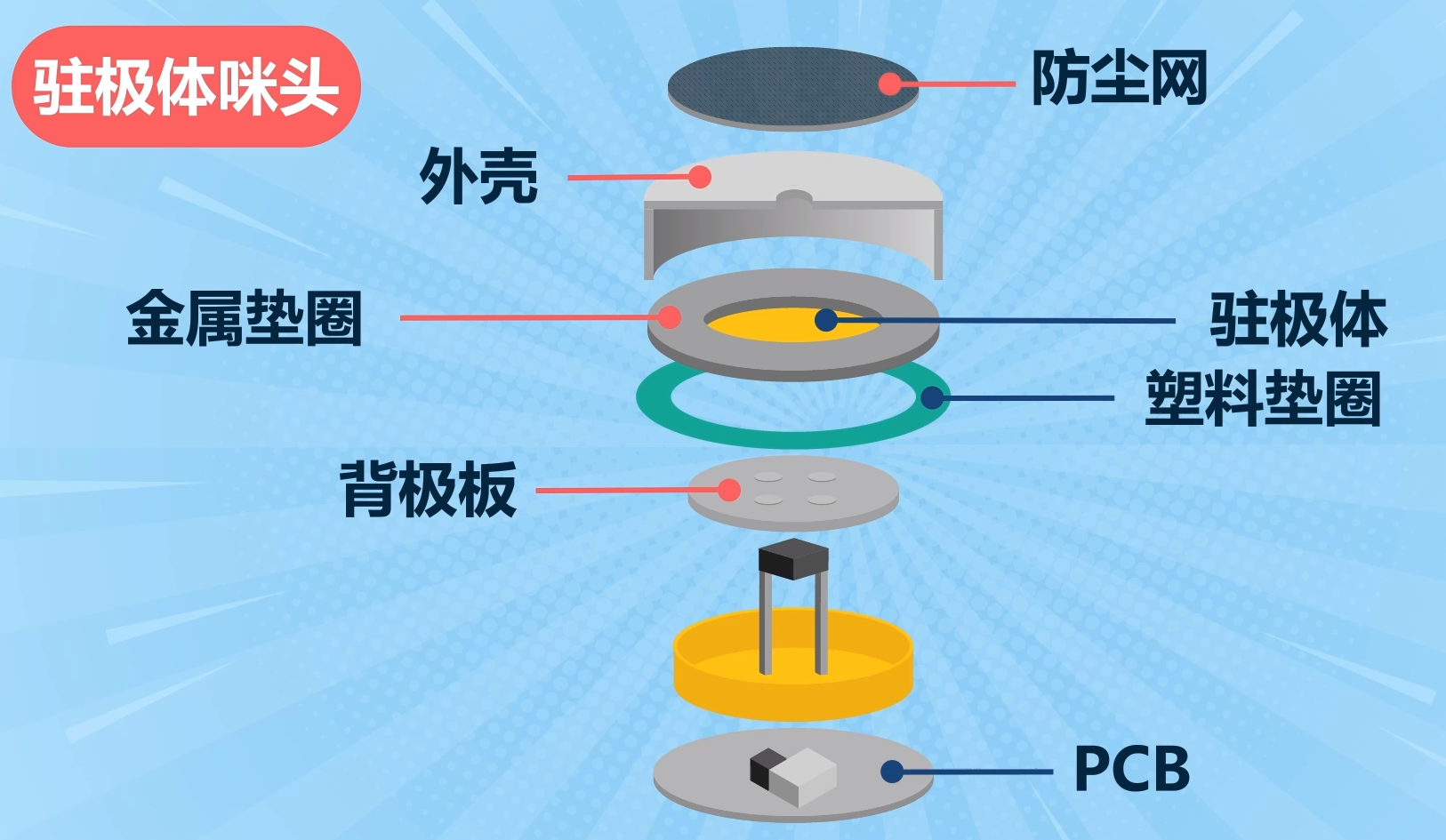 驻极体咪头

防尘网

外壳

金属垫圈

驻极体

塑料垫圈

背极板

PCB