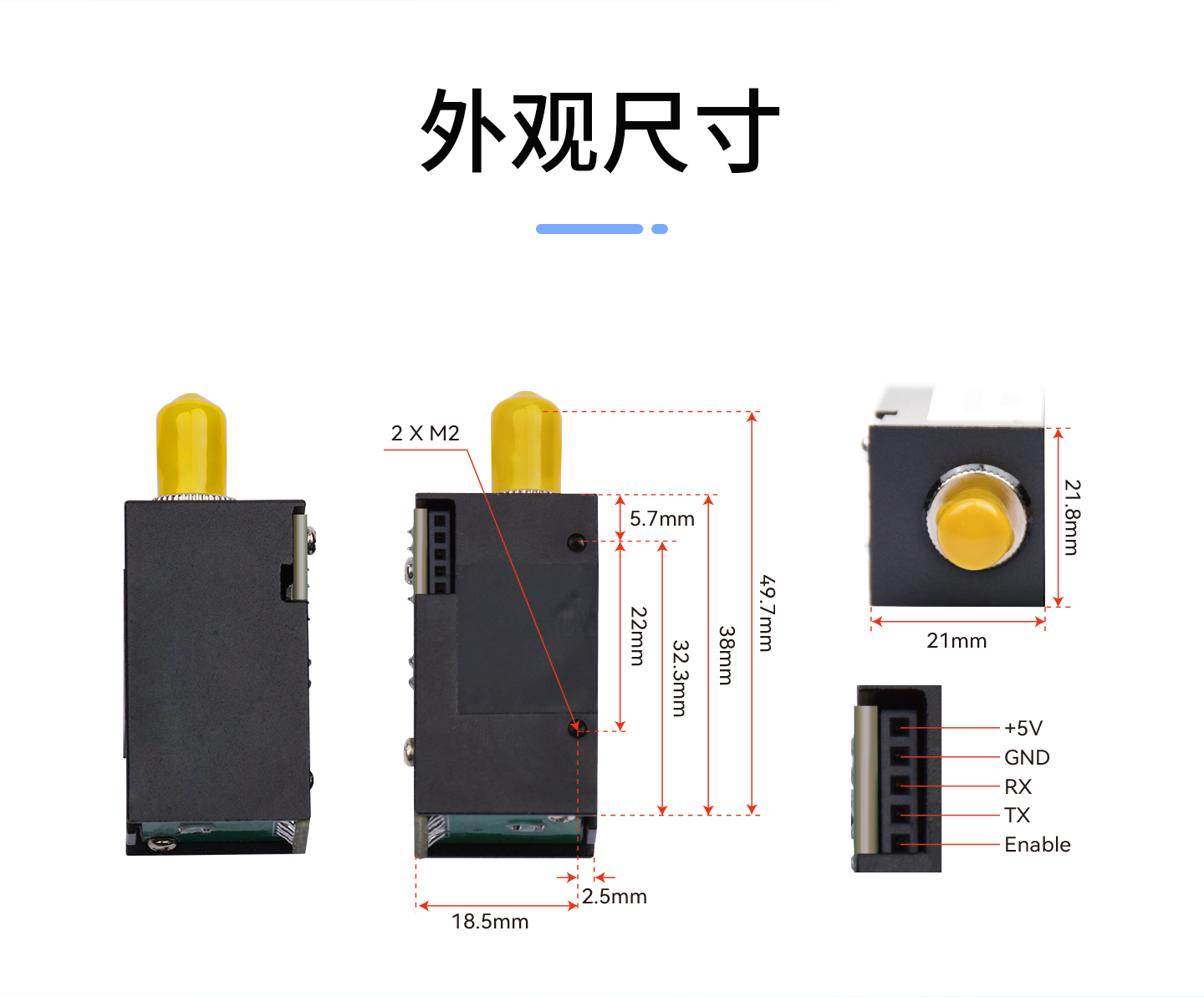 外观尺寸

2 X M2

5.7mm

22mm

32.3mm

38mm

49.7mm

2.5mm

18.5mm

21.8mm

21mm

+5V

GND

RX

TX

Enable