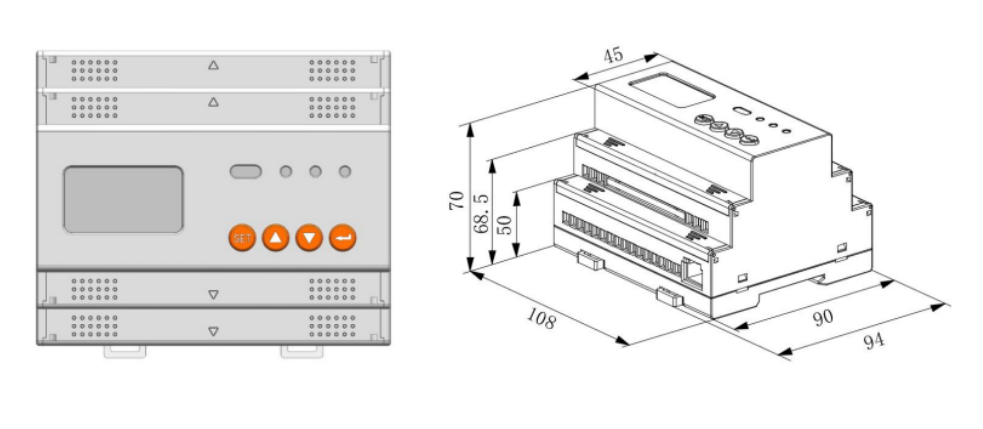 SET

45
70
68.5
50
108
90
94