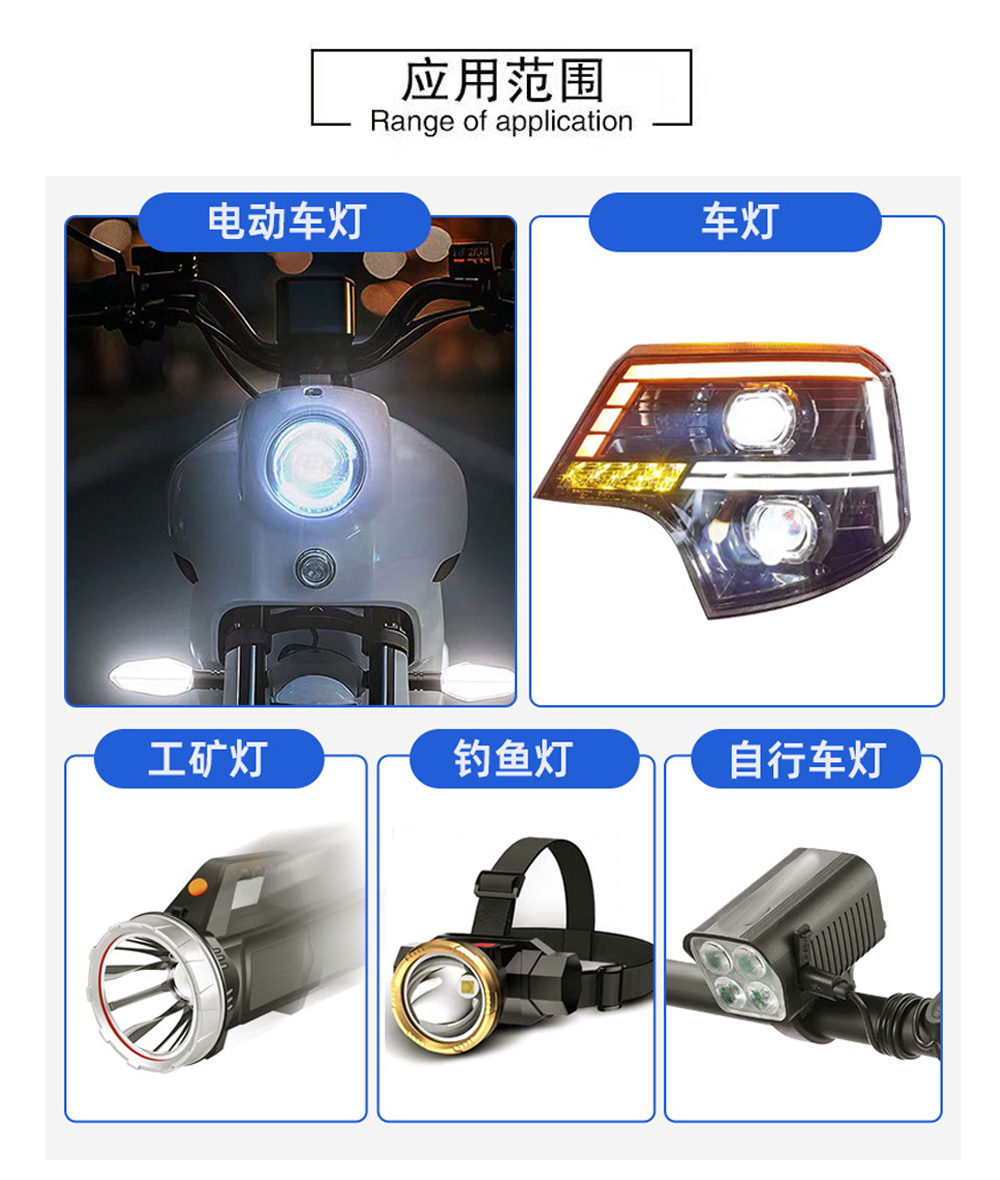 应用范围
Range of application

电动车灯

车灯

工矿灯

钓鱼灯

自行车灯