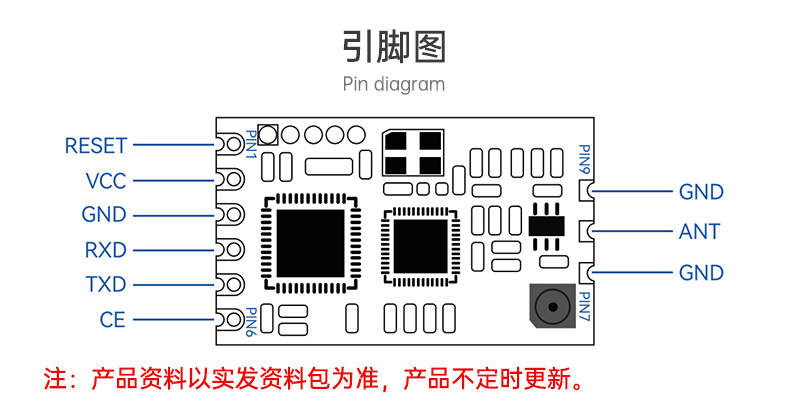 引脚图

Pin diagram

RESET
VCC
GND
RXD
TXD
CE

PIN1
PIN6
PIN9
PIN7

GND
ANT
GND

注：产品资料以实发资料包为准，产品不定时更新。