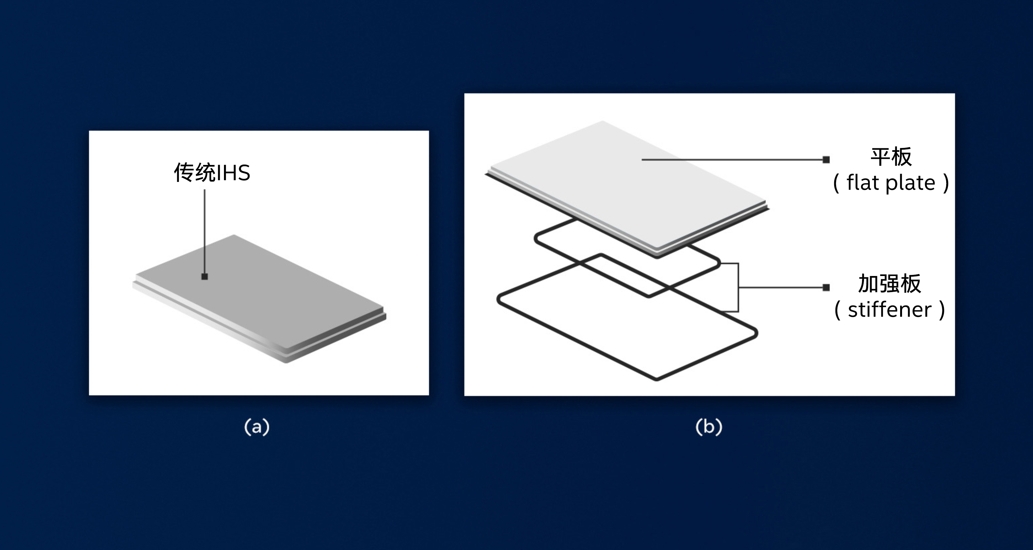 传统IHS

(a)

平板
( flat plate )

加强板
( stiffener )

(b)