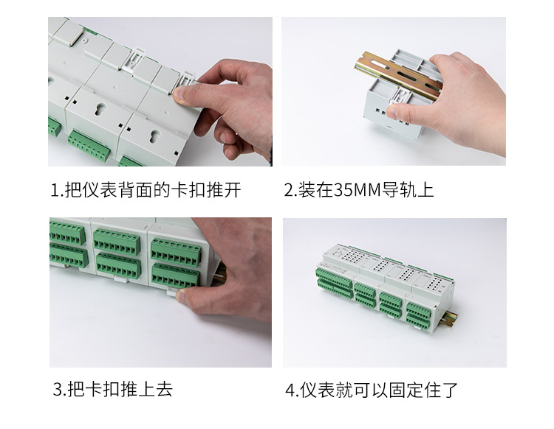 1.把仪表背面的卡扣推开

2.装在35MM导轨上

3.把卡扣推上去

4.仪表就可以固定住了