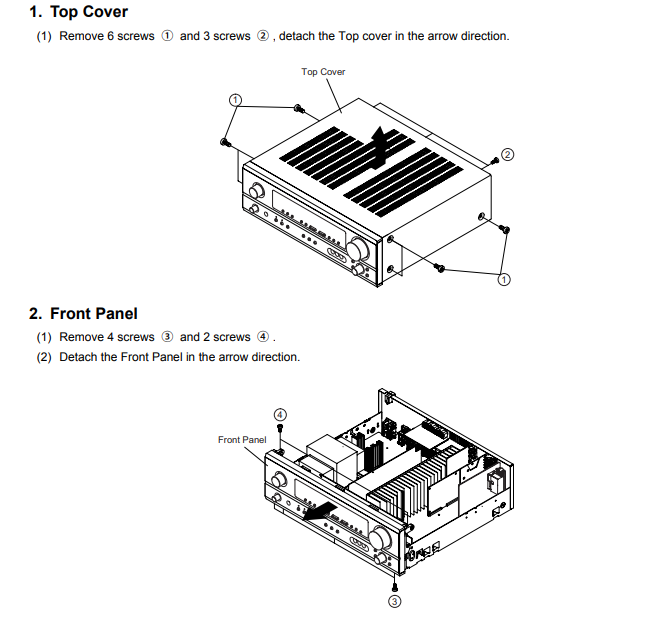 1. Top Cover

(1) Remove 6 screws ① and 3 screws ② , detach the Top cover in the arrow direction.

Top Cover

①

②

①

2. Front Panel

(1) Remove 4 screws ③ and 2 screws ④ .

(2) Detach the Front Panel in the arrow direction.

④

Front Panel

③