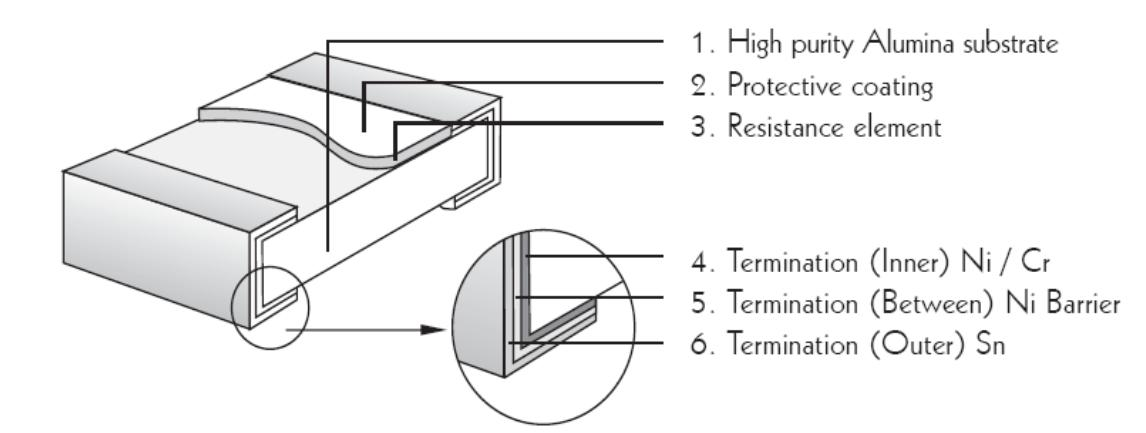 1. High purity Alumina substrate
2. Protective coating
3. Resistance element
4. Termination (Inner) Ni / Cr
5. Termination (Between) Ni Barrier
6. Termination (Outer) Sn