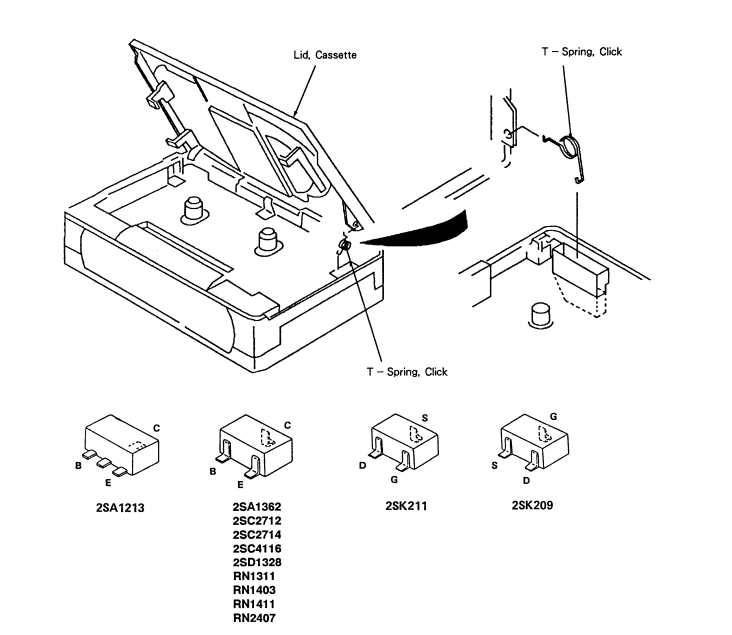 Lid, Cassette

T – Spring, Click

T – Spring, Click

C
B
E
2SA1213

C
B
E
2SA1362
2SC2712
2SC2714
2SC4116
2SD1328
RN1311
RN1403
RN1411
RN2407

S
D
G
2SK211

G
S
D
2SK209