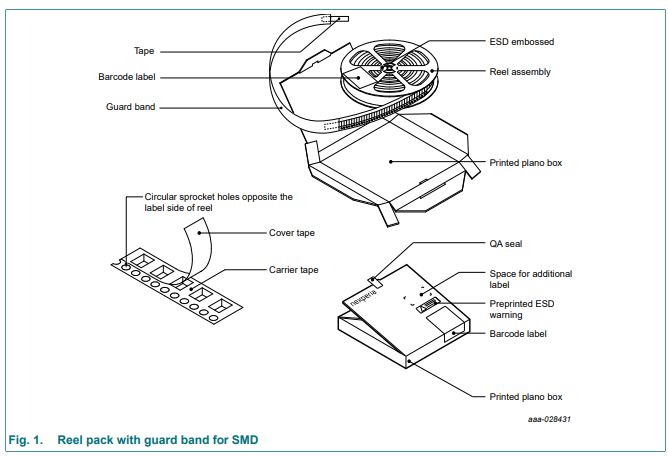 Tape
Barcode label
Guard band
ESD embossed
Reel assembly
Printed plano box
Circular sprocket holes opposite the label side of reel
Cover tape
Carrier tape
QA seal
Space for additional label
Preprinted ESD warning
Barcode label
Printed plano box
nexperia
aaa-028431

Fig. 1. Reel pack with guard band for SMD