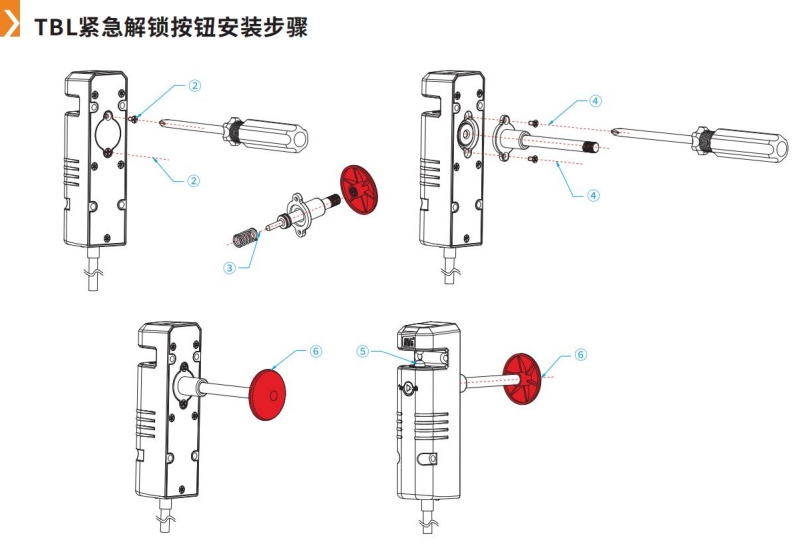 TBL紧急解锁按钮安装步骤

②

②

③

④

④

⑥

⑤

⑥