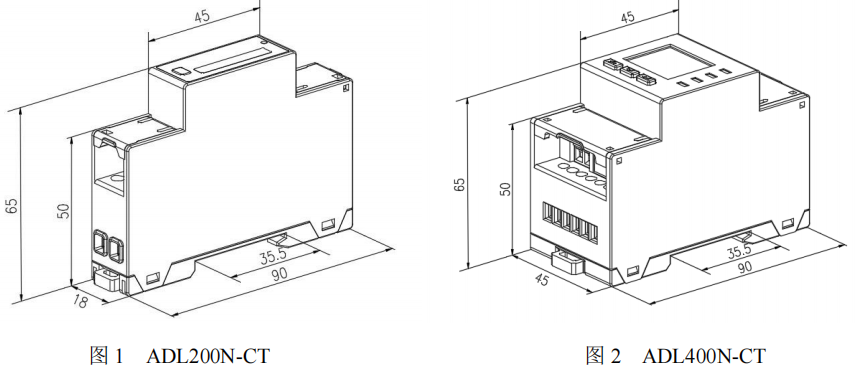 45

65

50

35.5

90

18

图 1　ADL200N-CT

45

65

50

35.5

90

45

图 2　ADL400N-CT