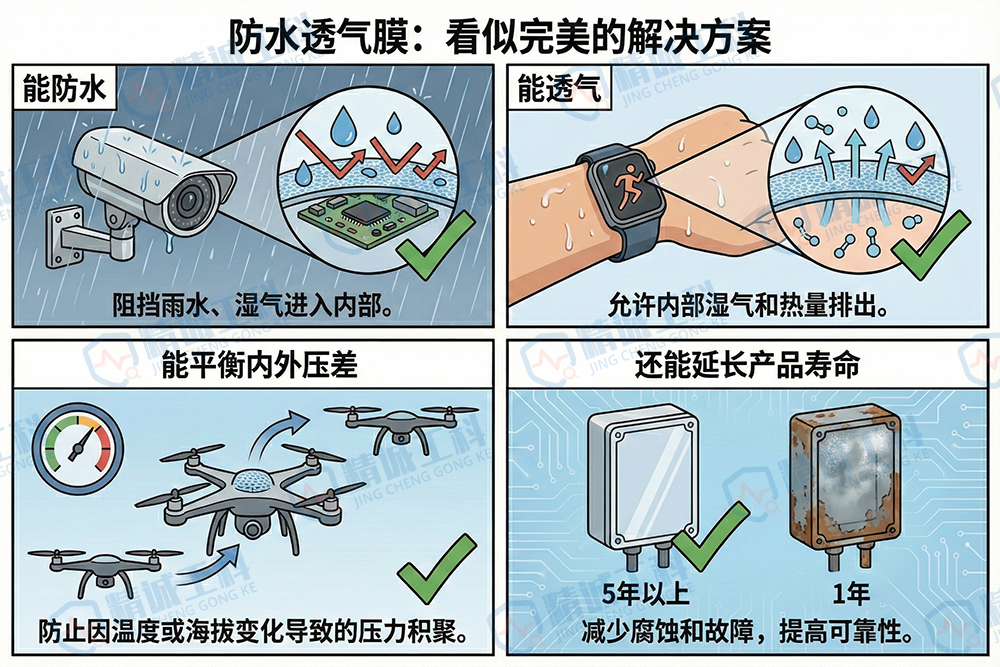 防水透气膜：看似完美的解决方案

能防水

阻挡雨水、湿气进入内部。

能透气

允许内部湿气和热量排出。

能平衡内外压差

防止因温度或海拔变化导致的压力积聚。

还能延长产品寿命

5年以上

1年

减少腐蚀和故障，提高可靠性。

精诚工科
JING CHENG GONG KE