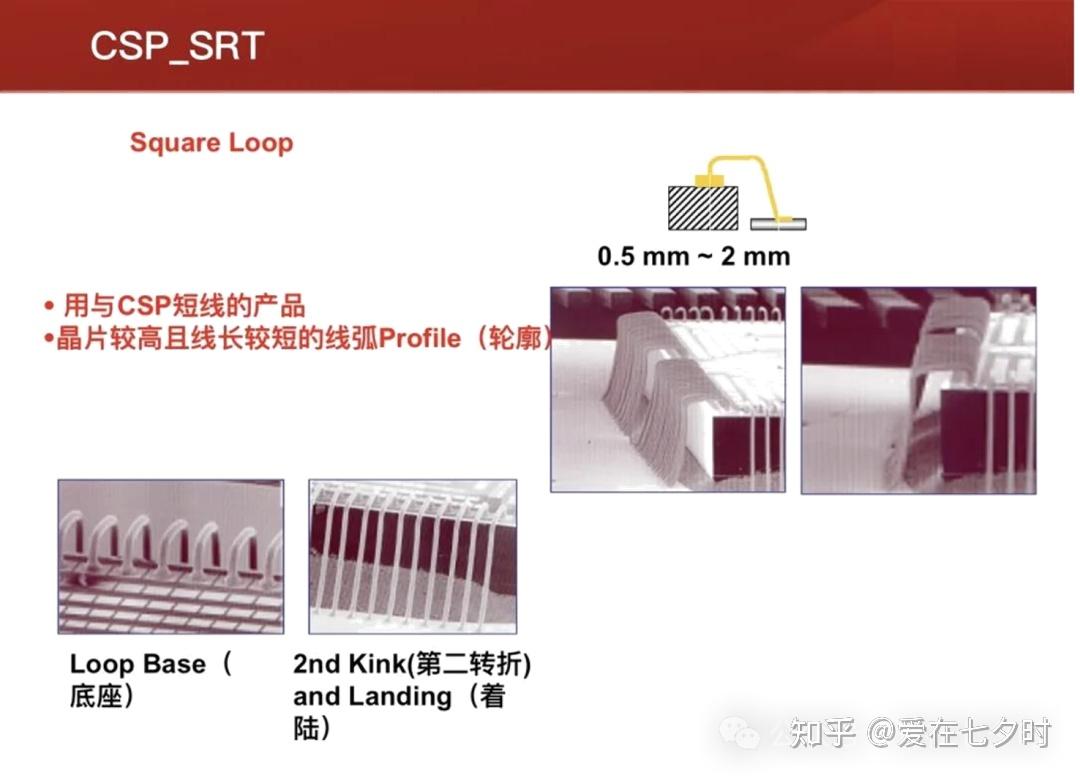 CSP_SRT

Square Loop

0.5 mm ~ 2 mm

• 用与CSP短线的产品
•晶片较高且线长较短的线弧Profile（轮廓）

Loop Base（底座）

2nd Kink(第二转折) and Landing（着陆）

知乎 @爱在七夕时