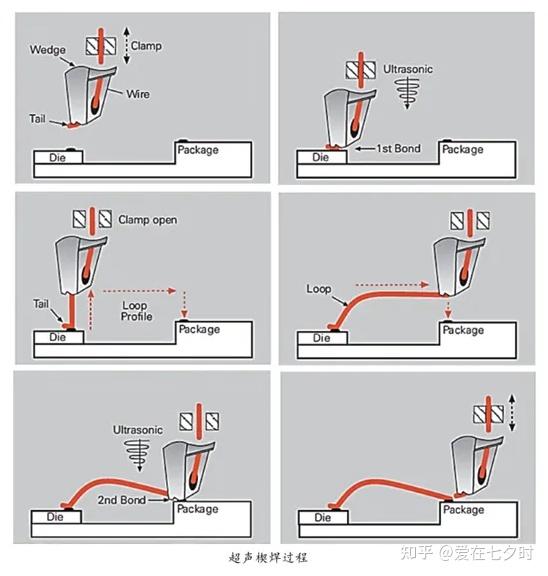 Wedge
Clamp
Wire
Tail
Die
Package

Ultrasonic
1st Bond
Die
Package

Clamp open
Tail
Loop Profile
Die
Package

Loop
Die
Package

Ultrasonic
2nd Bond
Die
Package

Die
Package

超声楔焊过程

知乎 @爱在七夕时