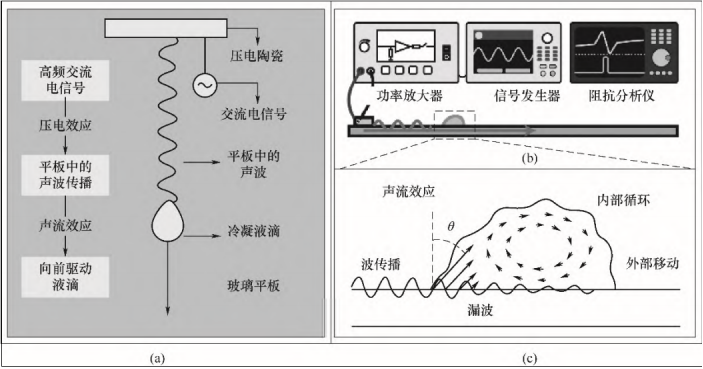 高频交流电信号

压电效应

平板中的声波传播

声流效应

向前驱动液滴

压电陶瓷

交流电信号

平板中的声波

冷凝液滴

玻璃平板

(a)

功率放大器

信号发生器

阻抗分析仪

(b)

声流效应

$\theta$

内部循环

波传播

外部移动

漏波

(c)