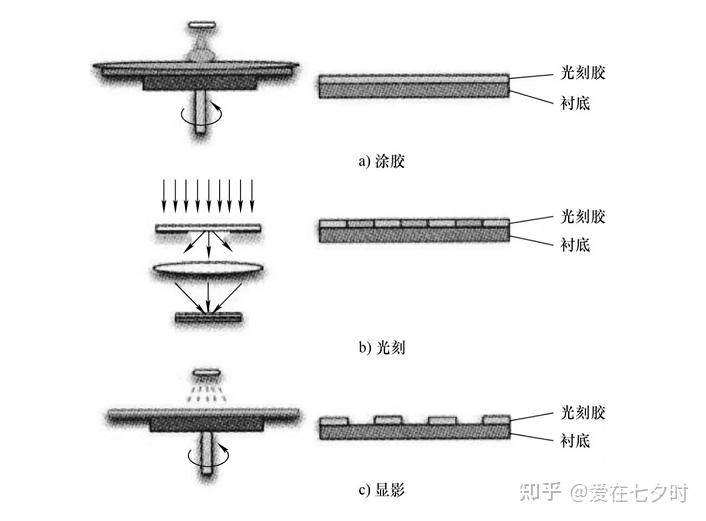 光刻胶
衬底

a) 涂胶

光刻胶
衬底

b) 光刻

光刻胶
衬底

c) 显影

知乎 @爱在七夕时