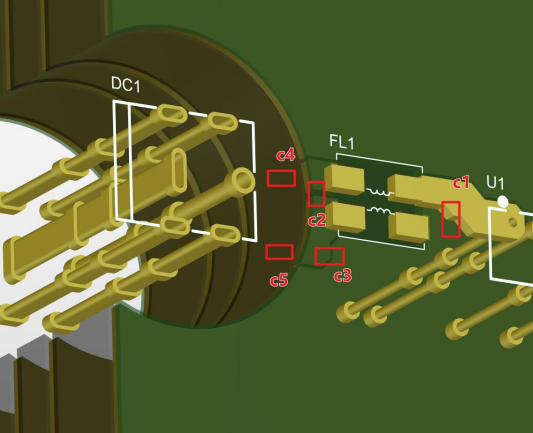 DC1

c4

FL1

c1

U1

c2

c5

c3