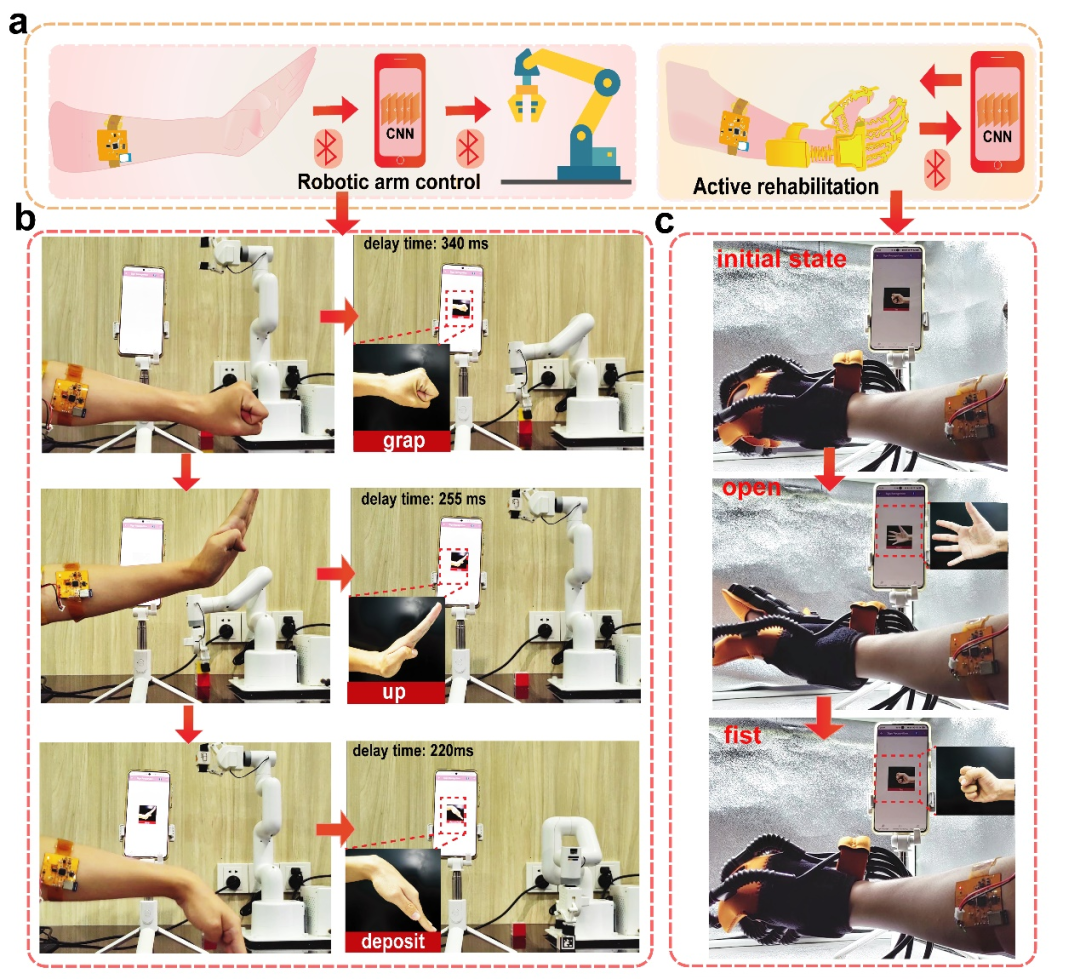 a

CNN

Robotic arm control

CNN

Active rehabilitation

b

delay time: 340 ms

grap

delay time: 255 ms

up

delay time: 220ms

deposit

c

initial state

open

fist