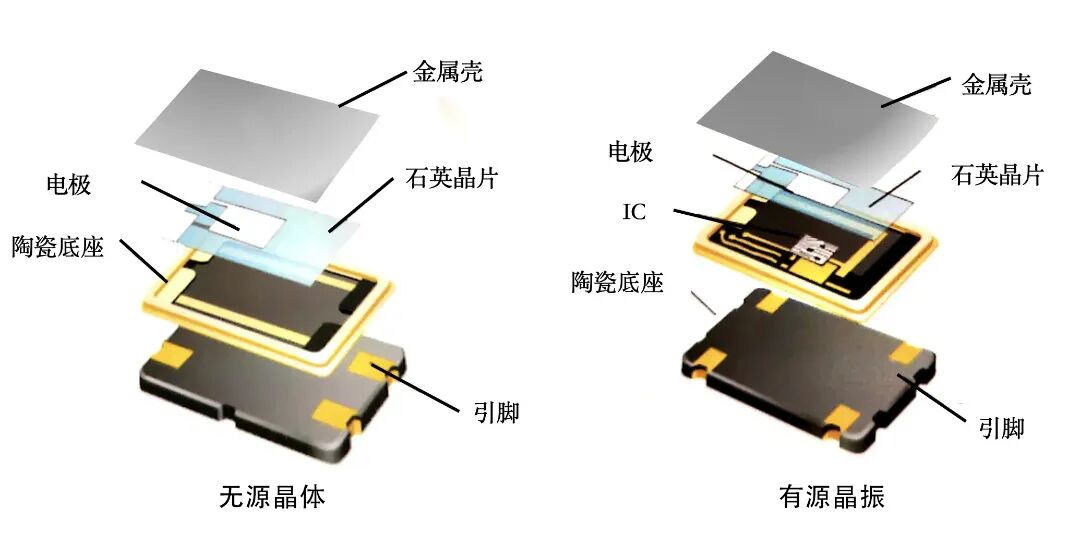 金属壳
电极
石英晶片
陶瓷底座
引脚
无源晶体

金属壳
电极
石英晶片
IC
陶瓷底座
引脚
有源晶振