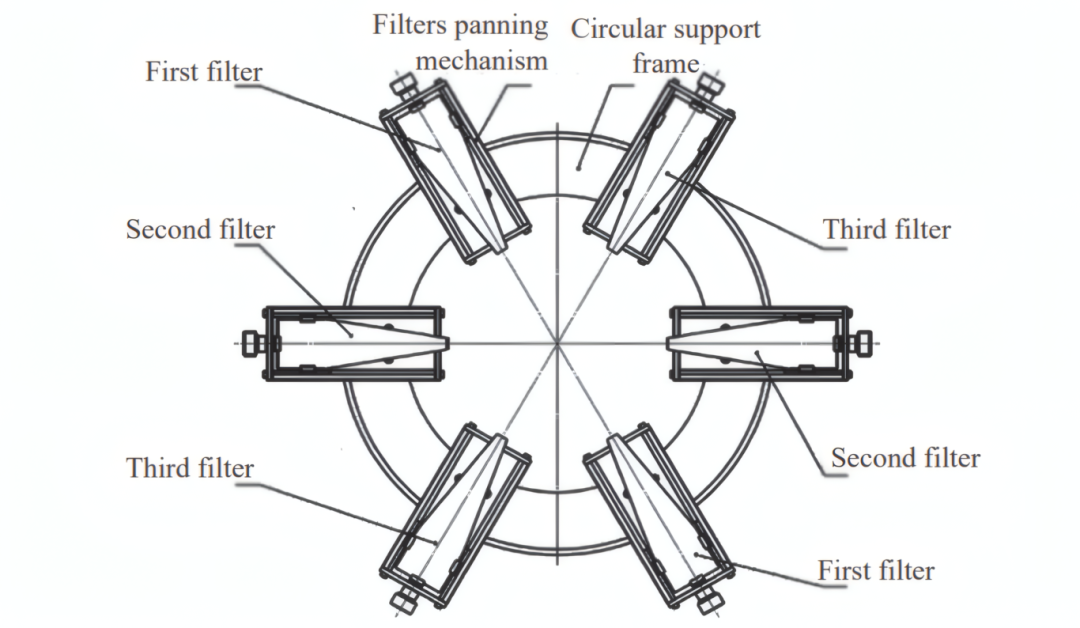 Filters panning mechanism
Circular support frame
First filter
Second filter
Third filter
Third filter
Second filter
First filter