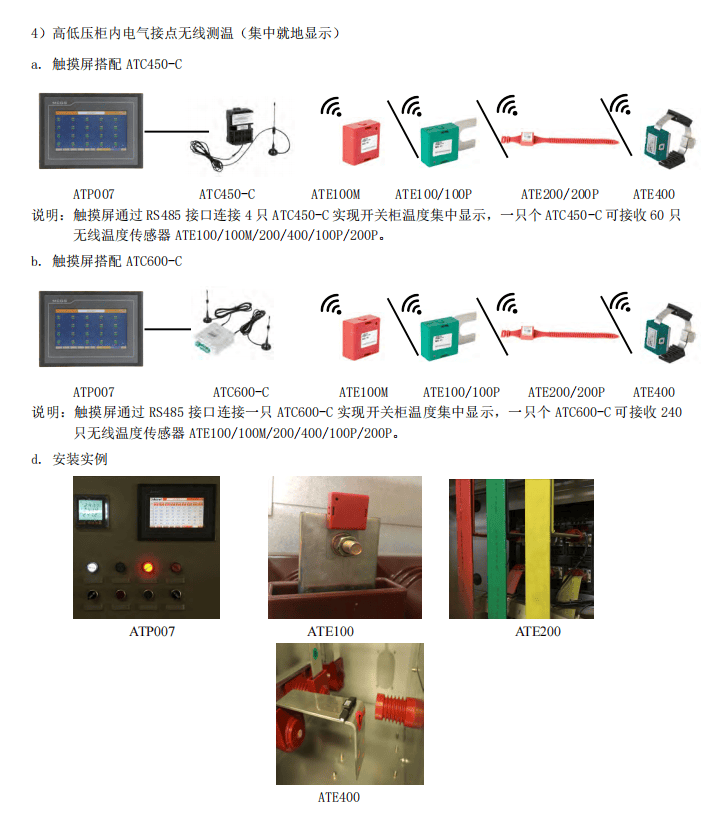 4）高低压柜内电气接点无线测温（集中就地显示）

a. 触摸屏搭配 ATC450-C

ATP007 ATC450-C ATE100M ATE100/100P ATE200/200P ATE400

说明：触摸屏通过 RS485 接口连接 4 只 ATC450-C 实现开关柜温度集中显示，一只个 ATC450-C 可接收 60 只无线温度传感器 ATE100/100M/200/400/100P/200P。

b. 触摸屏搭配 ATC600-C

ATP007 ATC600-C ATE100M ATE100/100P ATE200/200P ATE400

说明：触摸屏通过 RS485 接口连接一只 ATC600-C 实现开关柜温度集中显示，一只个 ATC600-C 可接收 240 只无线温度传感器 ATE100/100M/200/400/100P/200P。

d. 安装实例

ATP007 ATE100 ATE200

ATE400