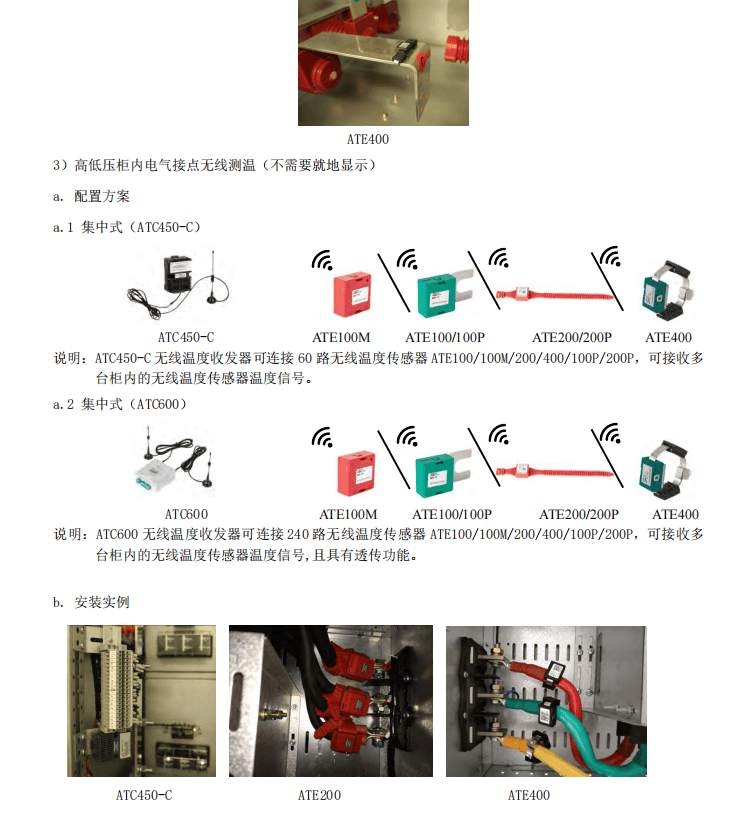 ATE400

3）高低压柜内电气接点无线测温（不需要就地显示）

a. 配置方案

a.1 集中式（ATC450-C）

ATC450-C

ATE100M

ATE100/100P

ATE200/200P

ATE400

说明：ATC450-C 无线温度收发器可连接 60 路无线温度传感器 ATE100/100M/200/400/100P/200P，可接收多台柜内的无线温度传感器温度信号。

a.2 集中式（ATC600）

ATC600

ATE100M

ATE100/100P

ATE200/200P

ATE400

说明：ATC600 无线温度收发器可连接 240 路无线温度传感器 ATE100/100M/200/400/100P/200P，可接收多台柜内的无线温度传感器温度信号,且具有透传功能。

b. 安装实例

ATC450-C

ATE200

ATE400