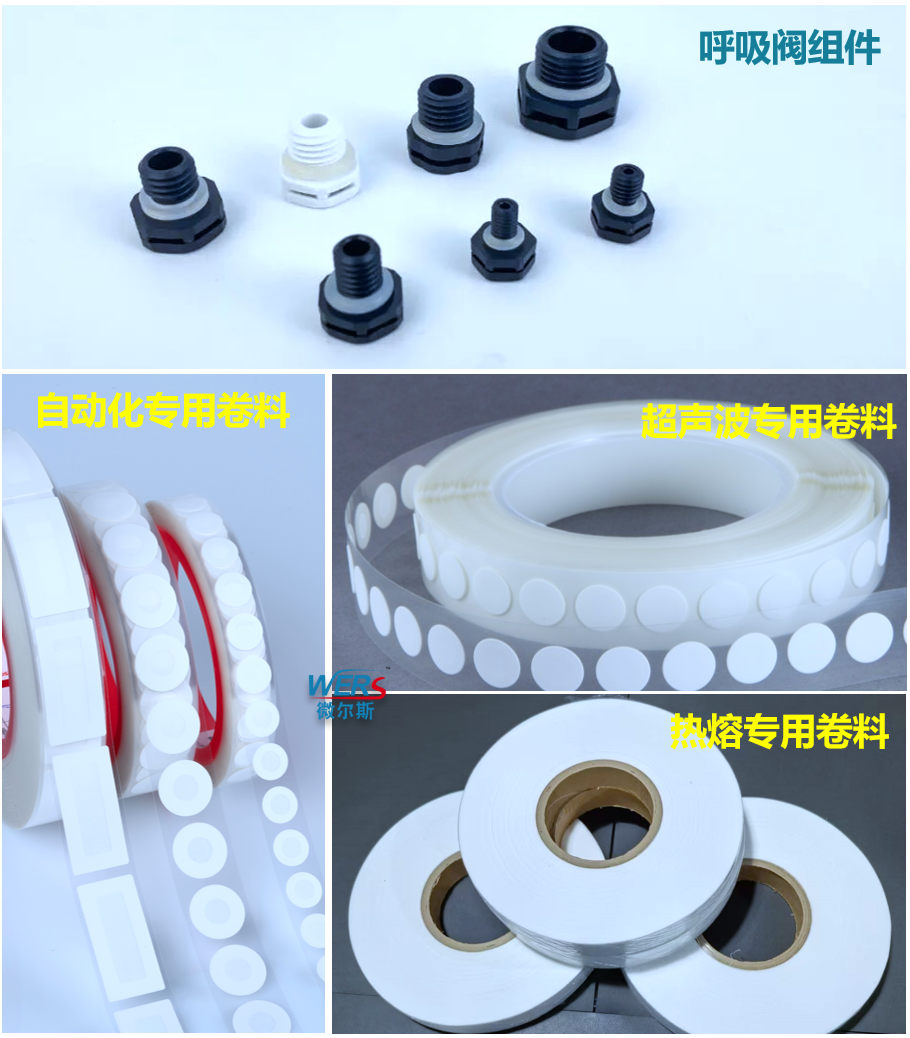 呼吸阀组件

自动化专用卷料

超声波专用卷料

WERS
微尔斯

热熔专用卷料