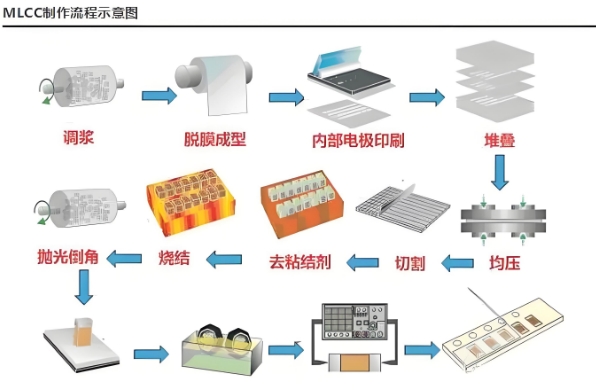 MLCC制作流程示意图

调浆

脱膜成型

内部电极印刷

堆叠

均压

切割

去粘结剂

烧结

抛光倒角