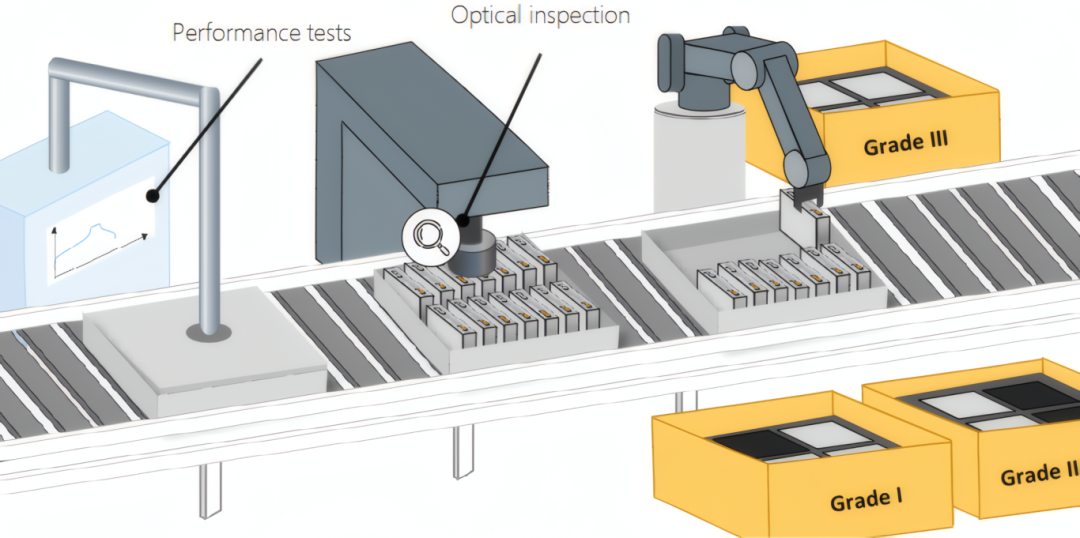 Performance tests

Optical inspection

Grade III

Grade I

Grade II