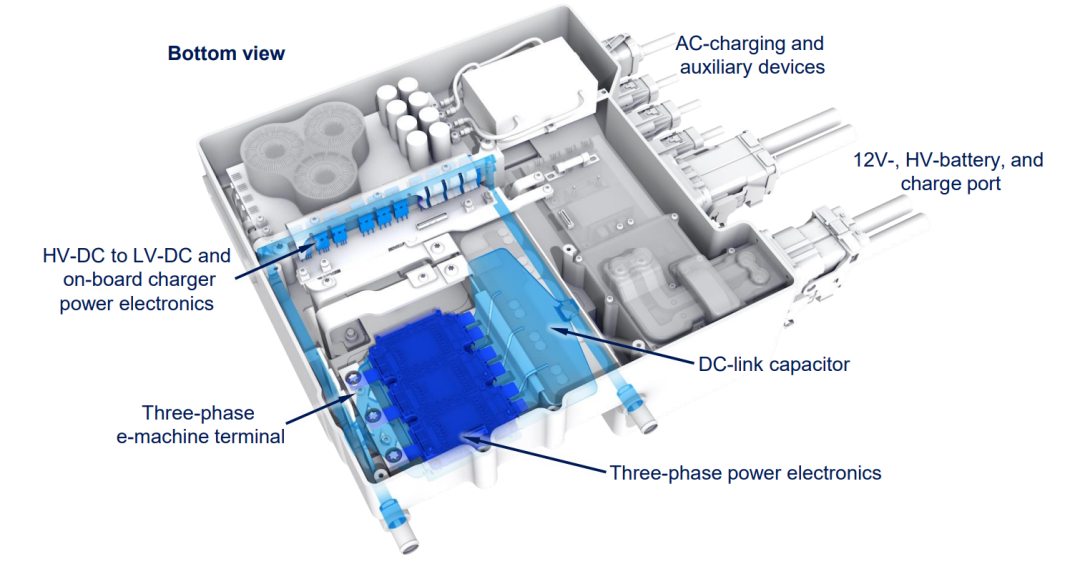 Bottom view

AC-charging and auxiliary devices

12V-, HV-battery, and charge port

HV-DC to LV-DC and on-board charger power electronics

DC-link capacitor

Three-phase e-machine terminal

Three-phase power electronics